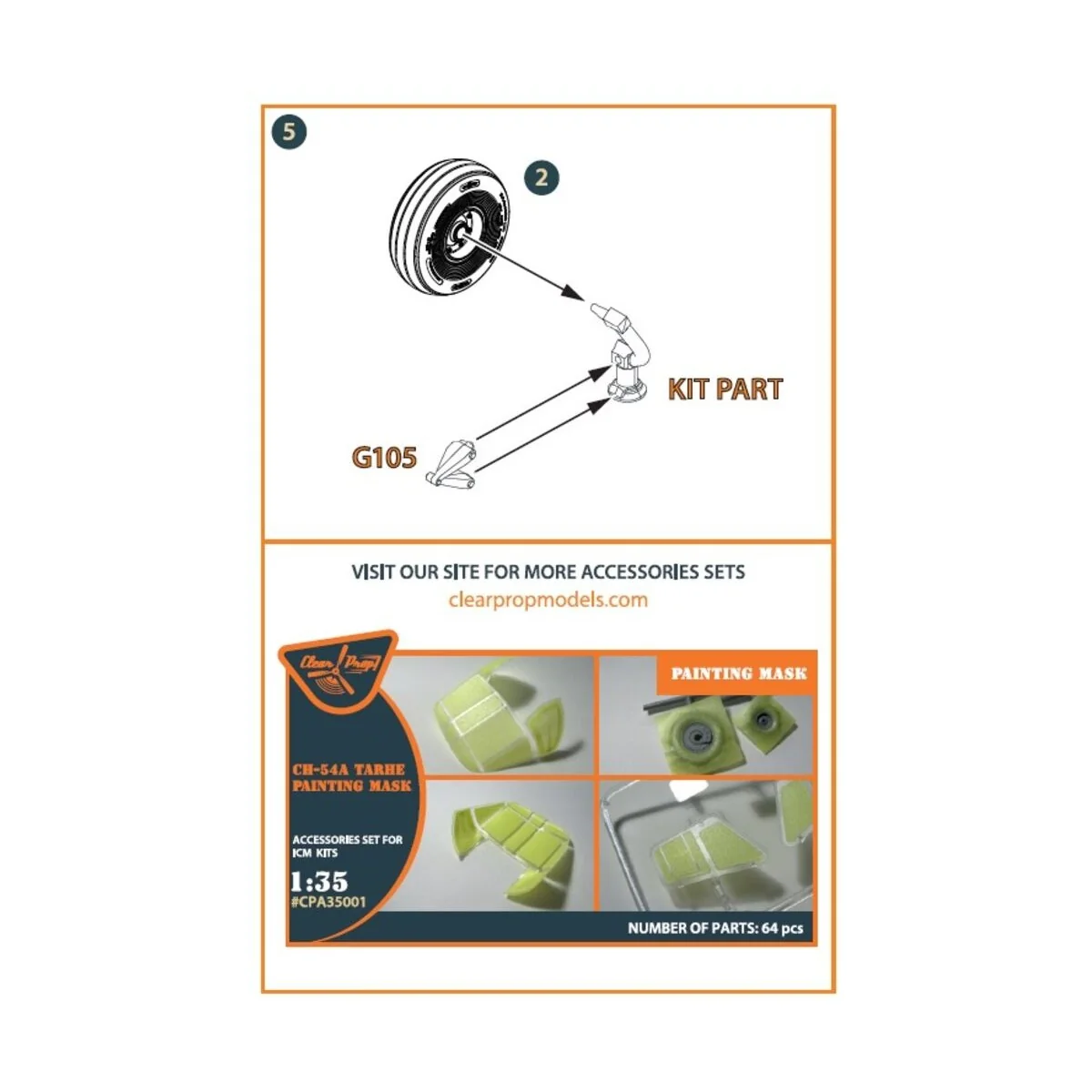 5

2

KIT PART

G105

VISIT OUR SITE FOR MORE ACCESSORIES SETS
clearpropmodels.com

Clear Prop!

PAINTING MASK

CH-54A TARHE PAINTING MASK

ACCESSORIES SET FOR ICM KITS

1:35
#CPA35001

NUMBER OF PARTS: 64 pcs