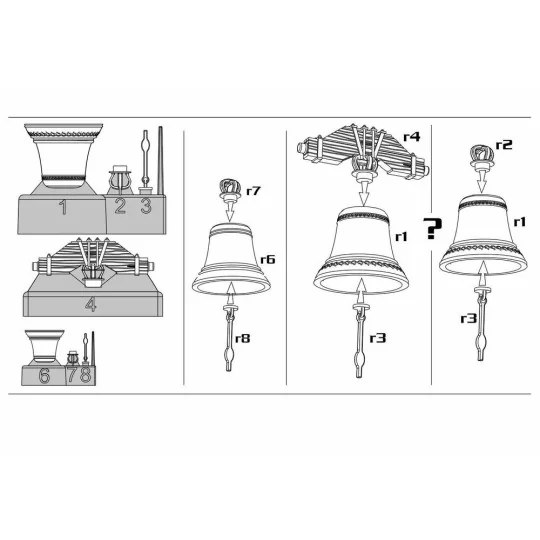 1 2 3

4

6 7 8

r7

r6

r8

r4

r1

r3

?

r2

r1

r3