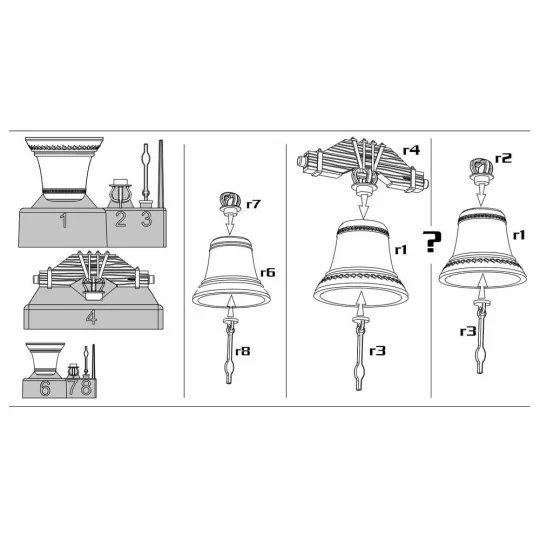 1 2 3

4

6 7 8

r7

r6

r8

r4

r1

r3

?

r2

r1

r3