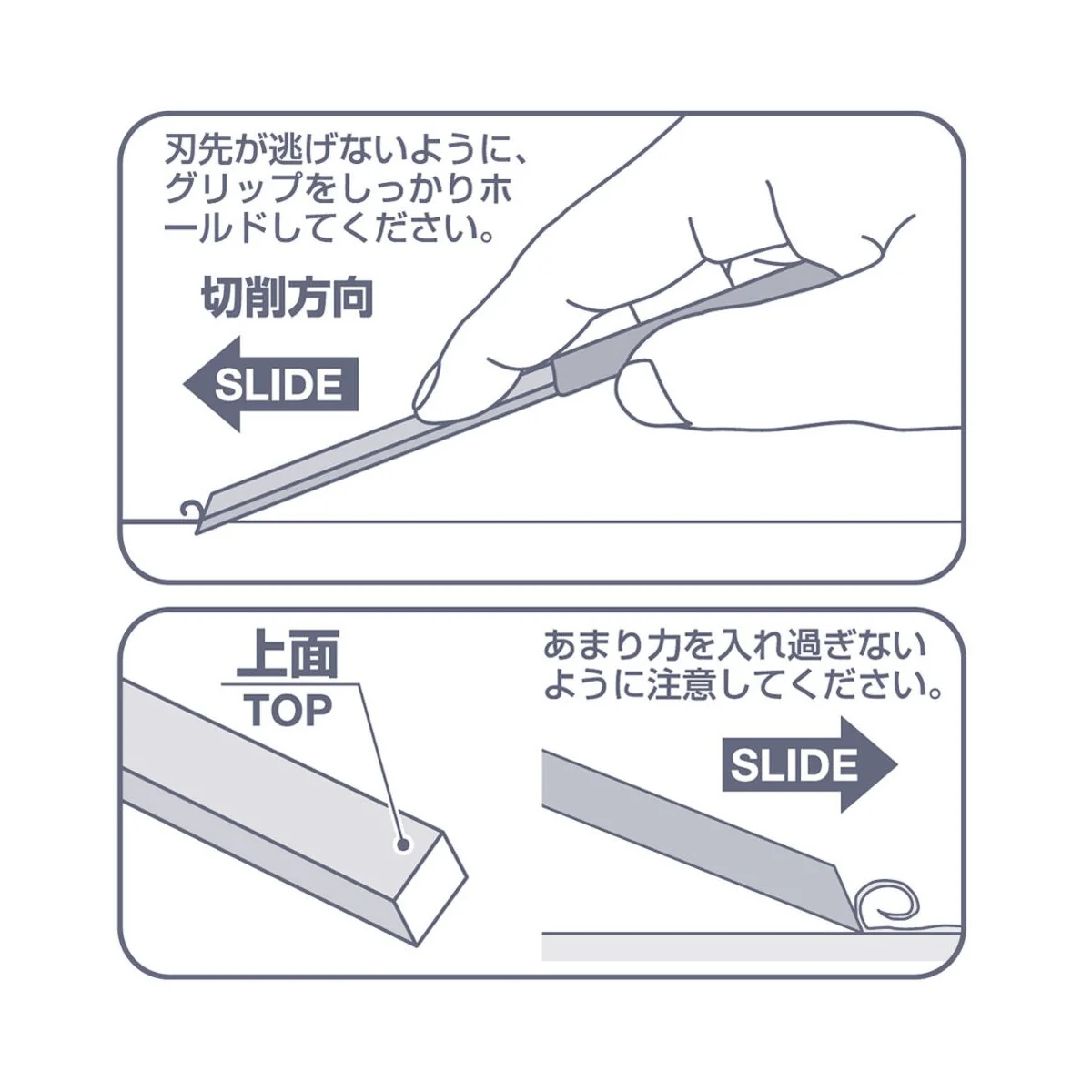 刃先が逃げないように、グリップをしっかりホールドしてください。

切削方向

SLIDE

上面
TOP

あまり力を入れ過ぎないように注意してください。

SLIDE