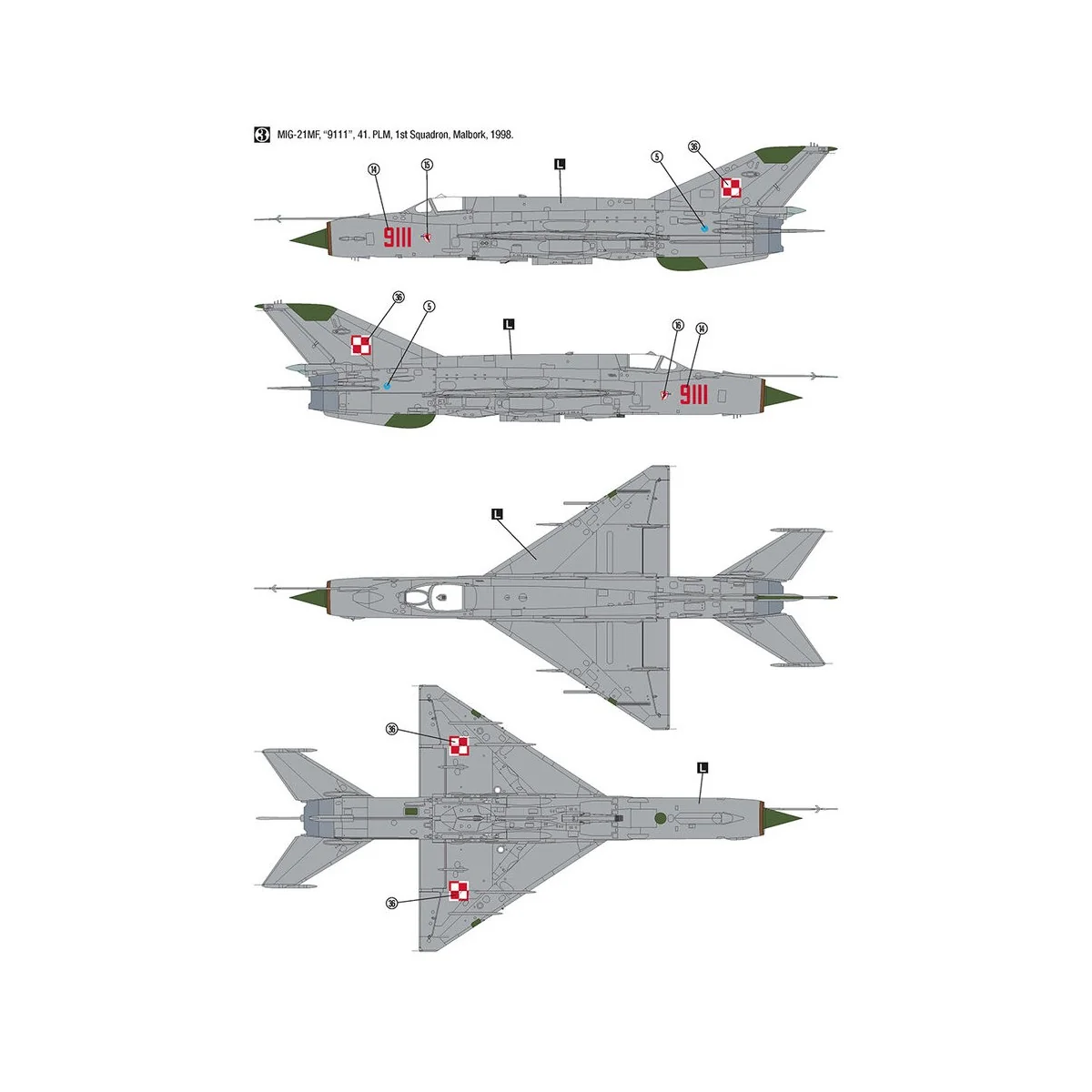 3 MIG-21MF, "9111", 41. PLM, 1st Squadron, Malbork, 1998.

14 15 L 5 36

9111

36 5 L 16 14

9111

L

36

L

36