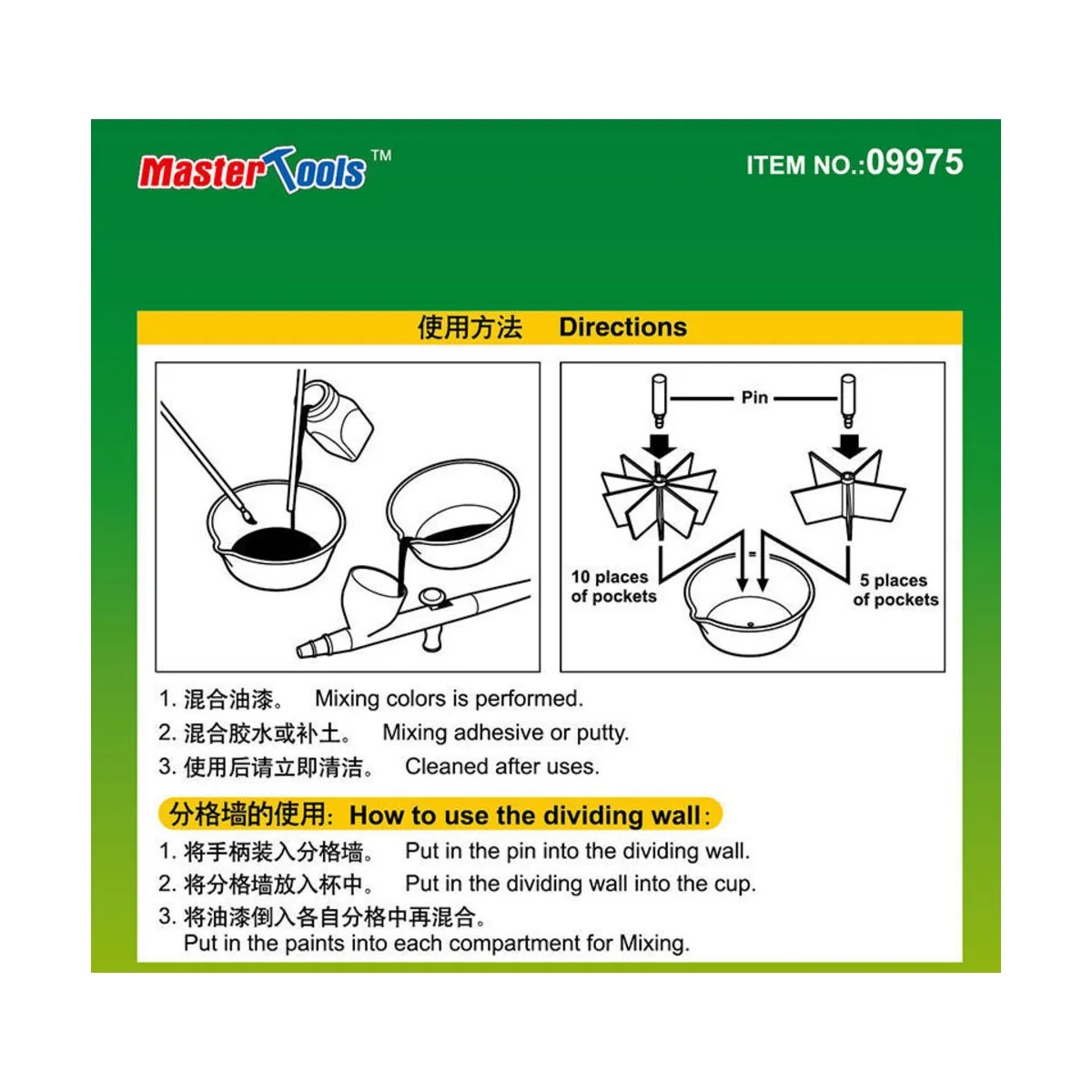 Master Tools™

ITEM NO.:09975

使用方法 Directions

Pin

10 places of pockets

=

5 places of pockets

1. 混合油漆。 Mixing colors is performed.

2. 混合胶水或补土。 Mixing adhesive or putty.

3. 使用后请立即清洁。 Cleaned after uses.

分格墙的使用: How to use the dividing wall:

1. 将手柄装入分格墙。 Put in the pin into the dividing wall.

2. 将分格墙放入杯中。 Put in the dividing wall into the cup.

3. 将油漆倒入各自分格中再混合。
Put in the paints into each compartment for Mixing.