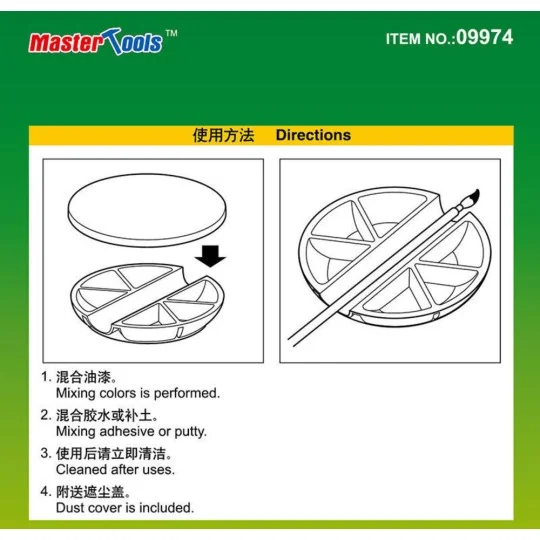 Master Tools™

ITEM NO.:09974

使用方法 Directions

1. 混合油漆。
Mixing colors is performed.

2. 混合胶水或补土。
Mixing adhesive or putty.

3. 使用后请立即清洁。
Cleaned after uses.

4. 附送遮尘盖。
Dust cover is included.