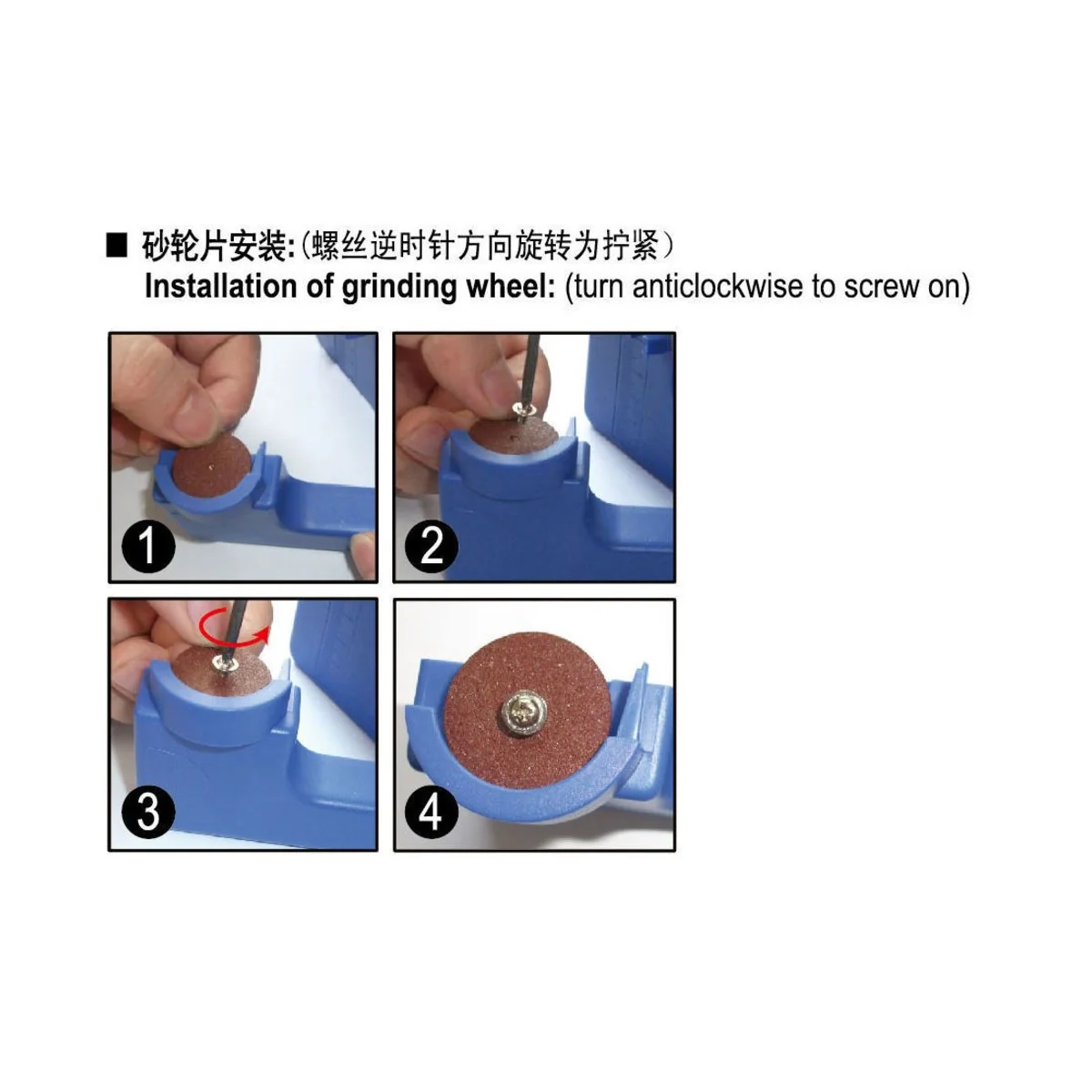 ■ 砂轮片安装:(螺丝逆时针方向旋转为拧紧)
Installation of grinding wheel: (turn anticlockwise to screw on)

1

2

3

4