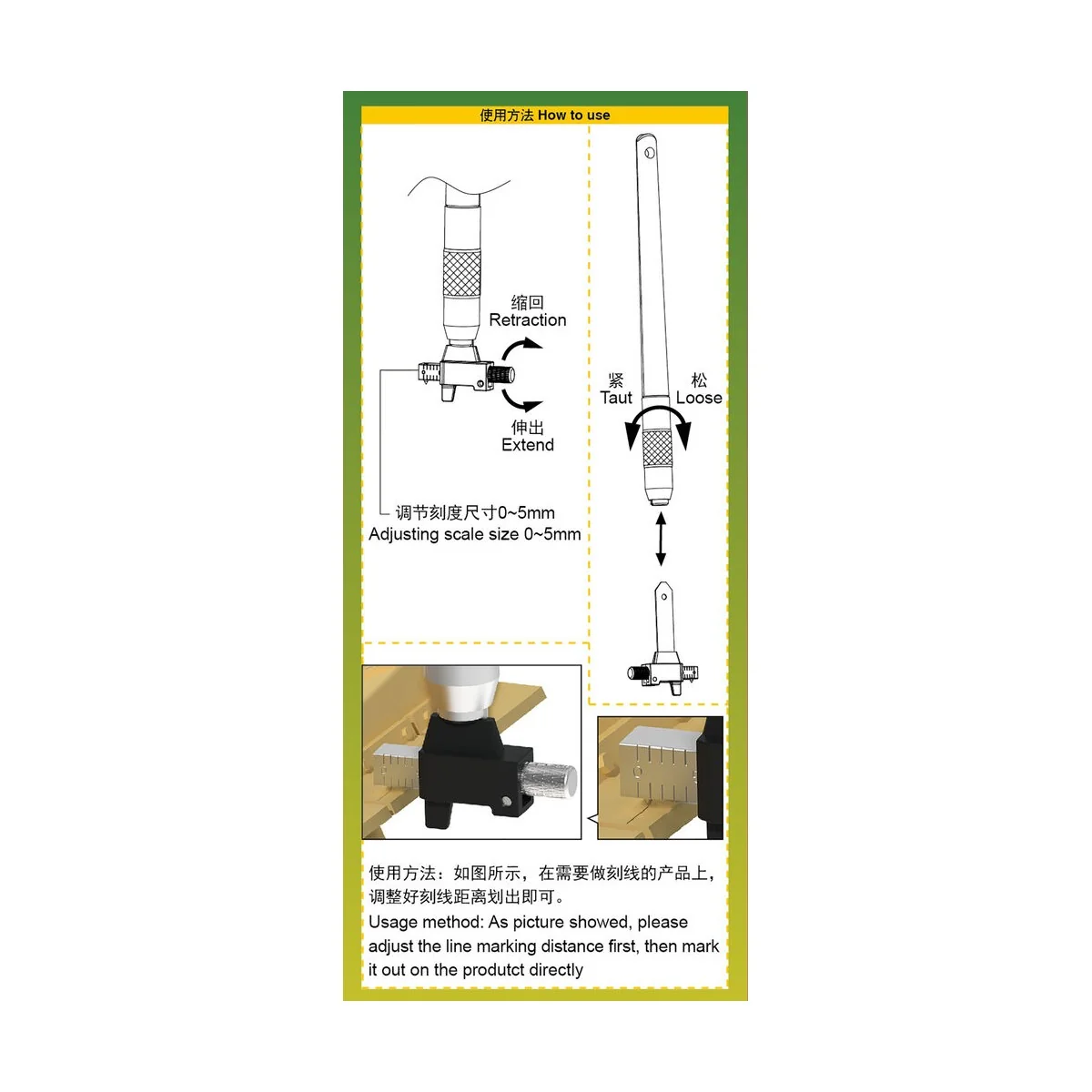 使用方法 How to use

缩回
Retraction

伸出
Extend

调节刻度尺寸0~5mm
Adjusting scale size 0~5mm

紧
Taut

松
Loose

使用方法：如图所示，在需要做刻线的产品上，调整好刻线距离划出即可。
Usage method: As picture showed, please adjust the line marking distance first, then mark it out on the produtct directly