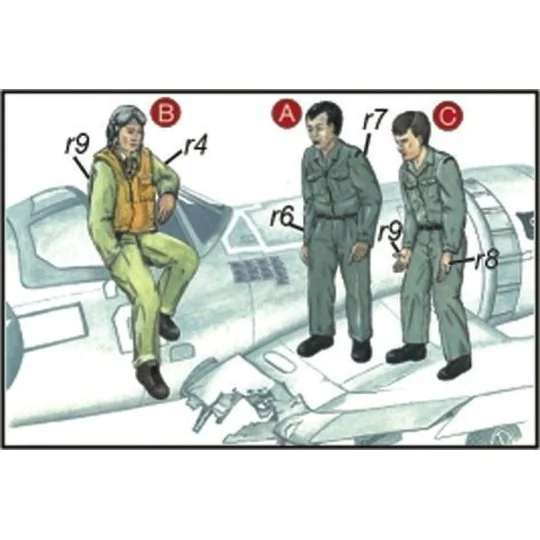 B
r9
r4
A
r7
C
r6
r9
r8