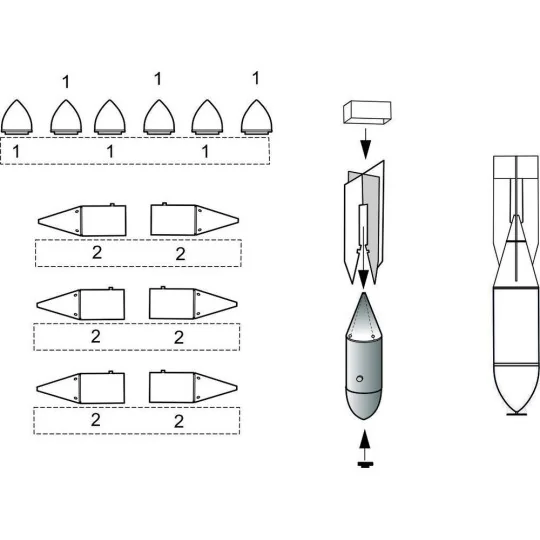 1 1 1

1 1 1

2 2

2 2

2 2