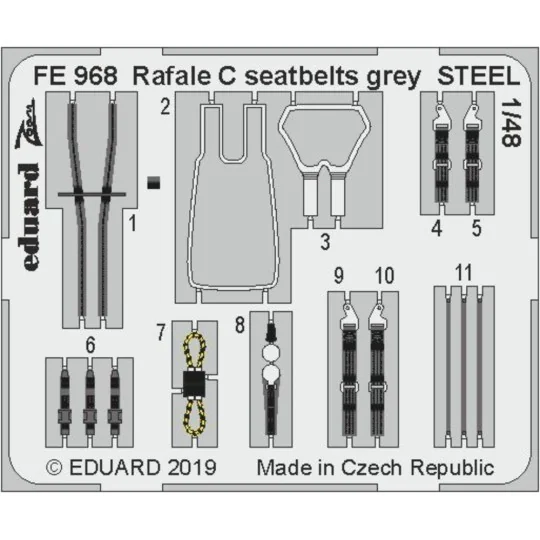 FE 968 Rafale C seatbelts grey STEEL

1/48

eduard Zoom

2

1

3

4 5

9 10

11

6

7

8

© EDUARD 2019 Made in Czech Republic