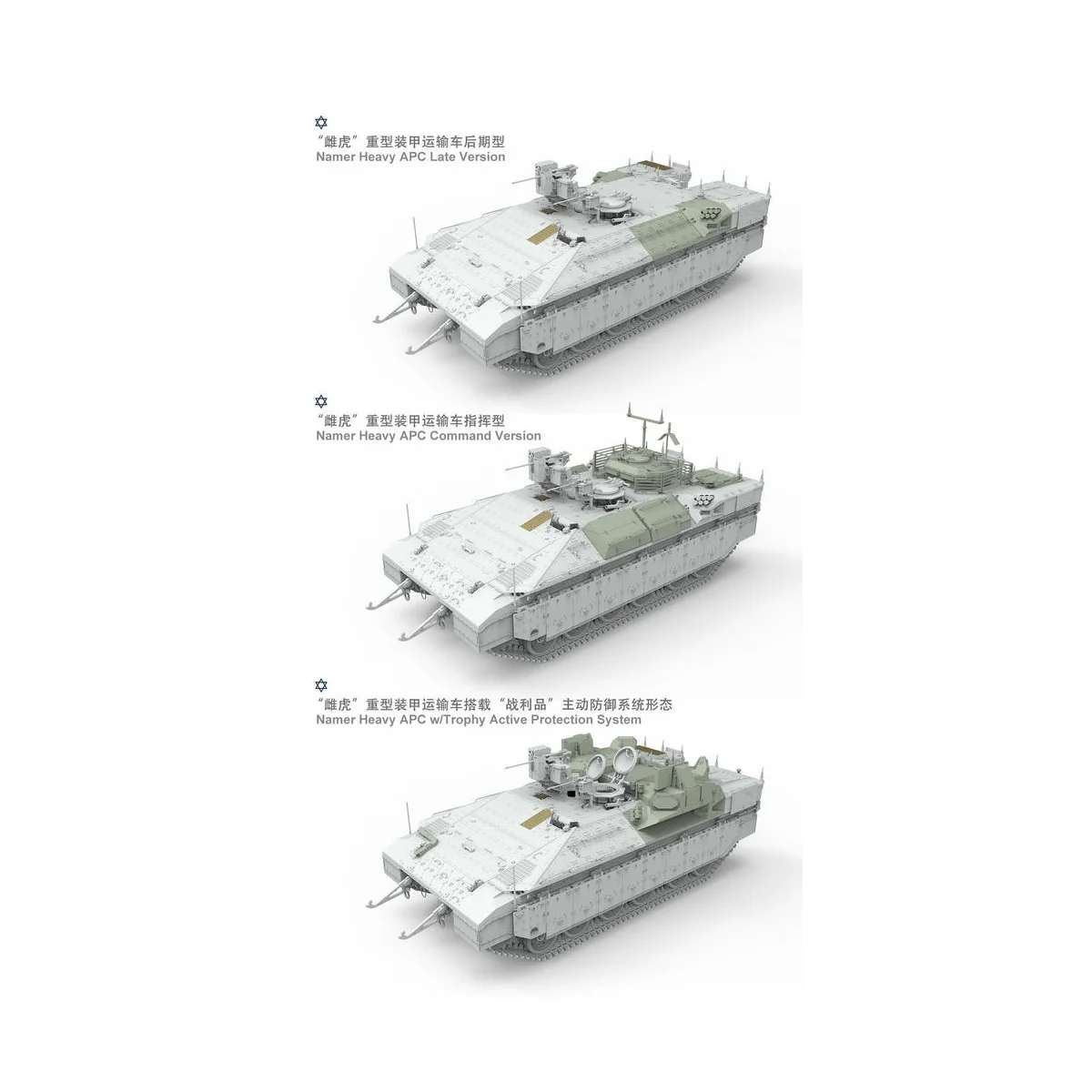 “雌虎”重型装甲运输车后期型
Namer Heavy APC Late Version

“雌虎”重型装甲运输车指挥型
Namer Heavy APC Command Version

“雌虎”重型装甲运输车搭载“战利品”主动防御系统形态
Namer Heavy APC w/Trophy Active Protection System