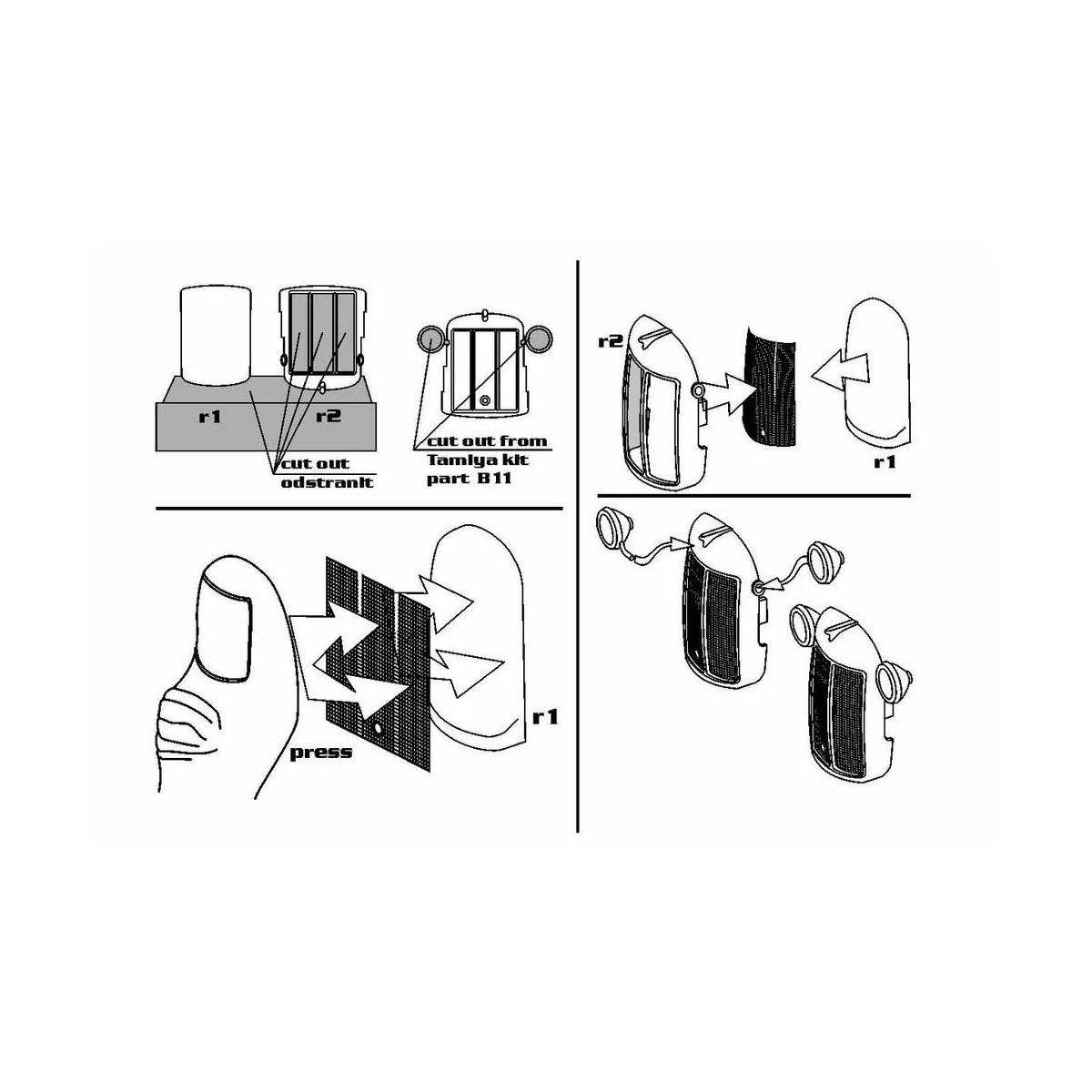 r1

r2

cut out
odstranit

cut out from
Tamiya kit
part B11

r2

r1

press

r1