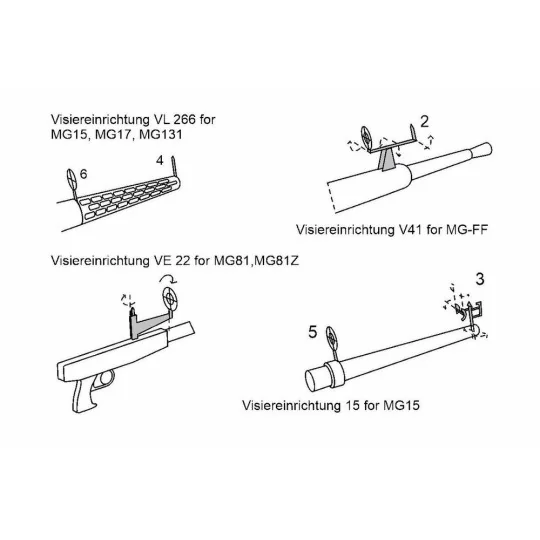 Visiereinrichtung VL 266 for MG15, MG17, MG131

6

4

2

Visiereinrichtung V41 for MG-FF

Visiereinrichtung VE 22 for MG81,MG81Z

3

5

Visiereinrichtung 15 for MG15