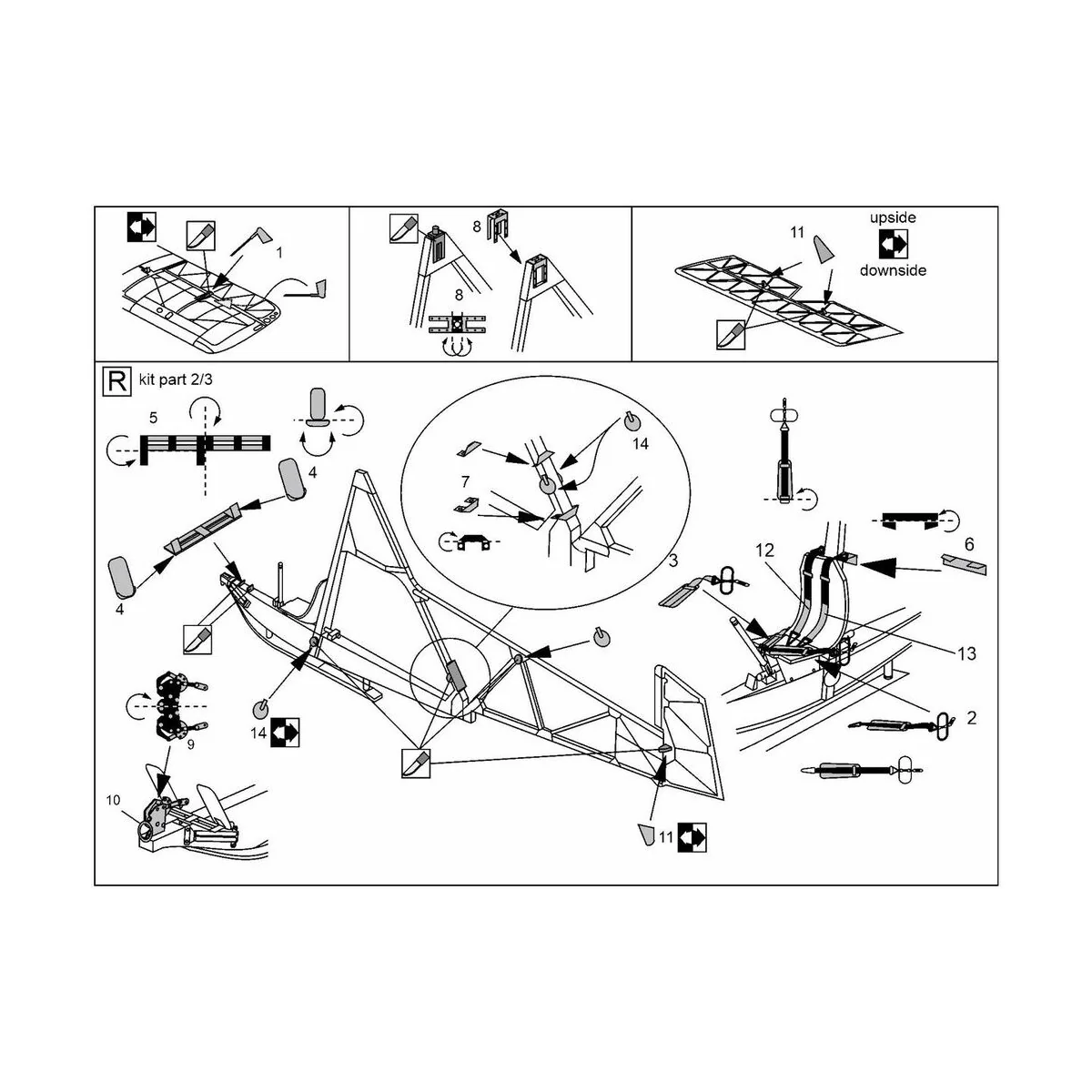 1

8

8

11

upside

downside

R kit part 2/3

5

4

4

14

7

3

12

6

13

2

14

9

10

11