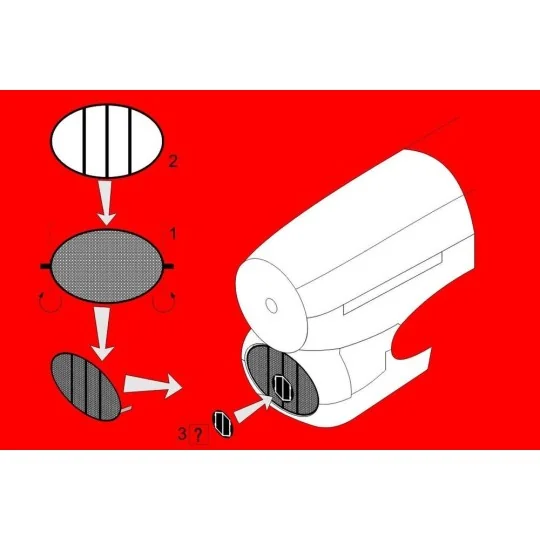 2

1

3 ?