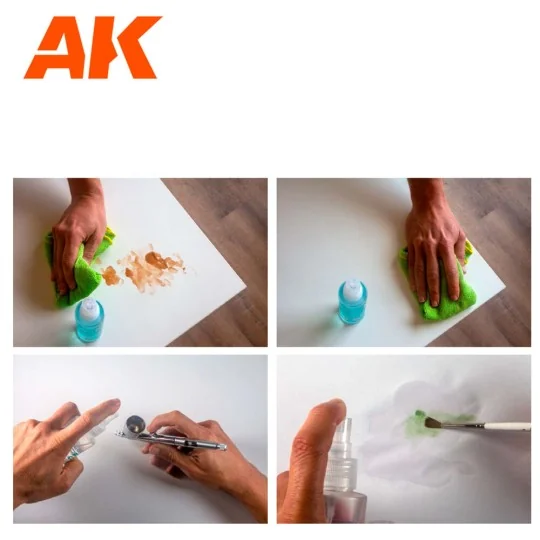 AK