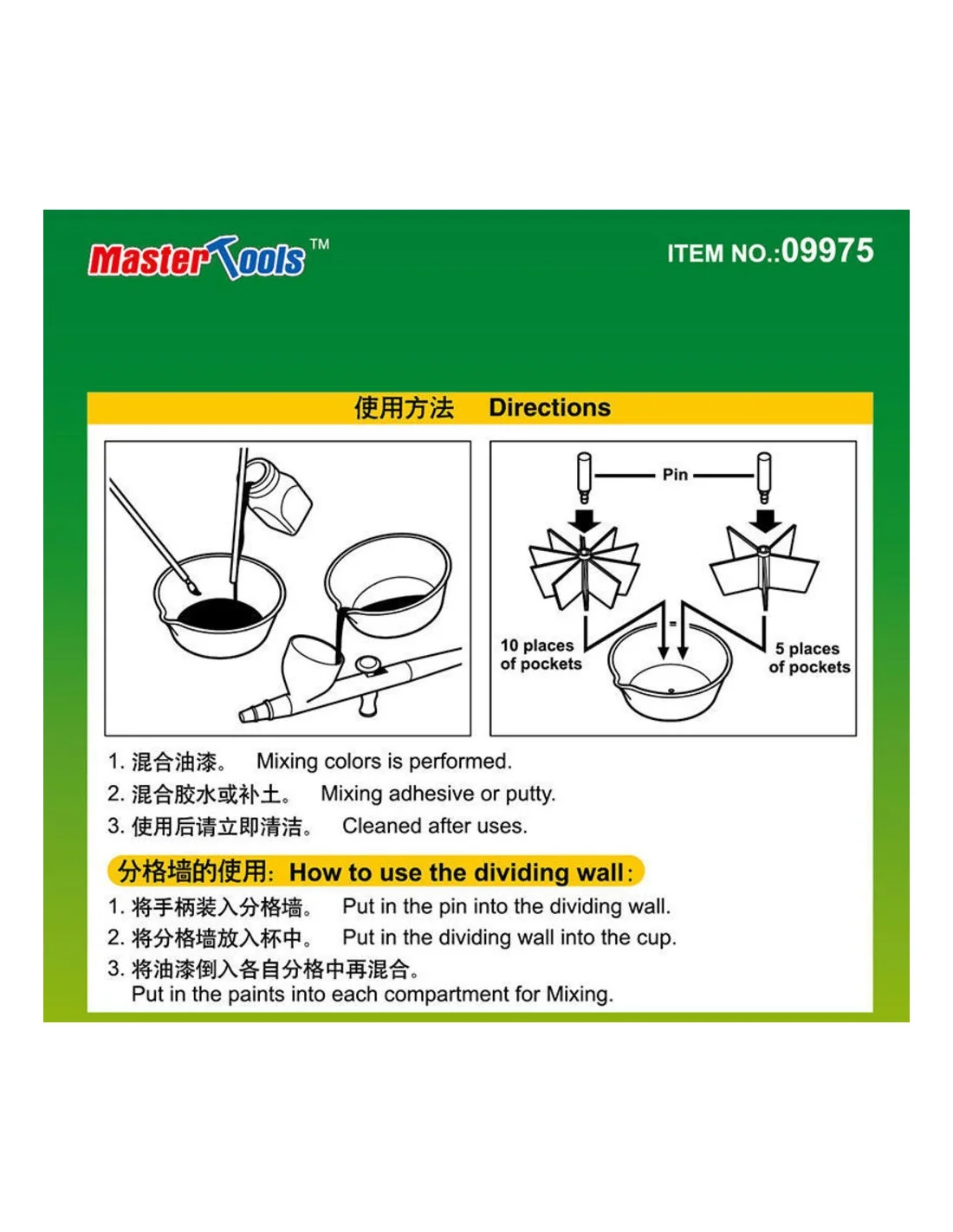 Master Tools™

ITEM NO.:09975

使用方法 Directions

Pin

10 places of pockets

5 places of pockets

1. 混合油漆。 Mixing colors is performed.
2. 混合胶水或补土。 Mixing adhesive or putty.
3. 使用后请立即清洁。 Cleaned after uses.

分格墙的使用: How to use the dividing wall:

1. 将手柄装入分格墙。 Put in the pin into the dividing wall.
2. 将分格墙放入杯中。 Put in the dividing wall into the cup.
3. 将油漆倒入各自分格中再混合。
Put in the paints into each compartment for Mixing.