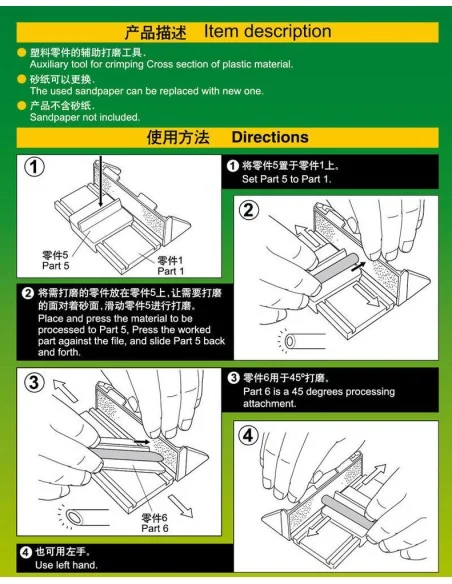 产品描述 Item description

塑料零件的辅助打磨工具.
Auxiliary tool for crimping Cross section of plastic material.

砂纸可以更换.
The used sandpaper can be replaced with new one.

产品不含砂纸.
Sandpaper not included.

使用方法 Directions

1

零件5
Part 5

零件1
Part 1

1 将零件5置于零件1上。
Set Part 5 to Part 1.

2

2 将需打磨的零件放在零件5上，让需要打磨的面对着砂面，滑动零件5进行打磨。
Place and press the material to be processed to Part 5, Press the worked part against the file, and slide Part 5 back and forth.

3

零件6
Part 6

3 零件6用于45°打磨。
Part 6 is a 45 degrees processing attachment.

4

4 也可用左手。
Use left hand.