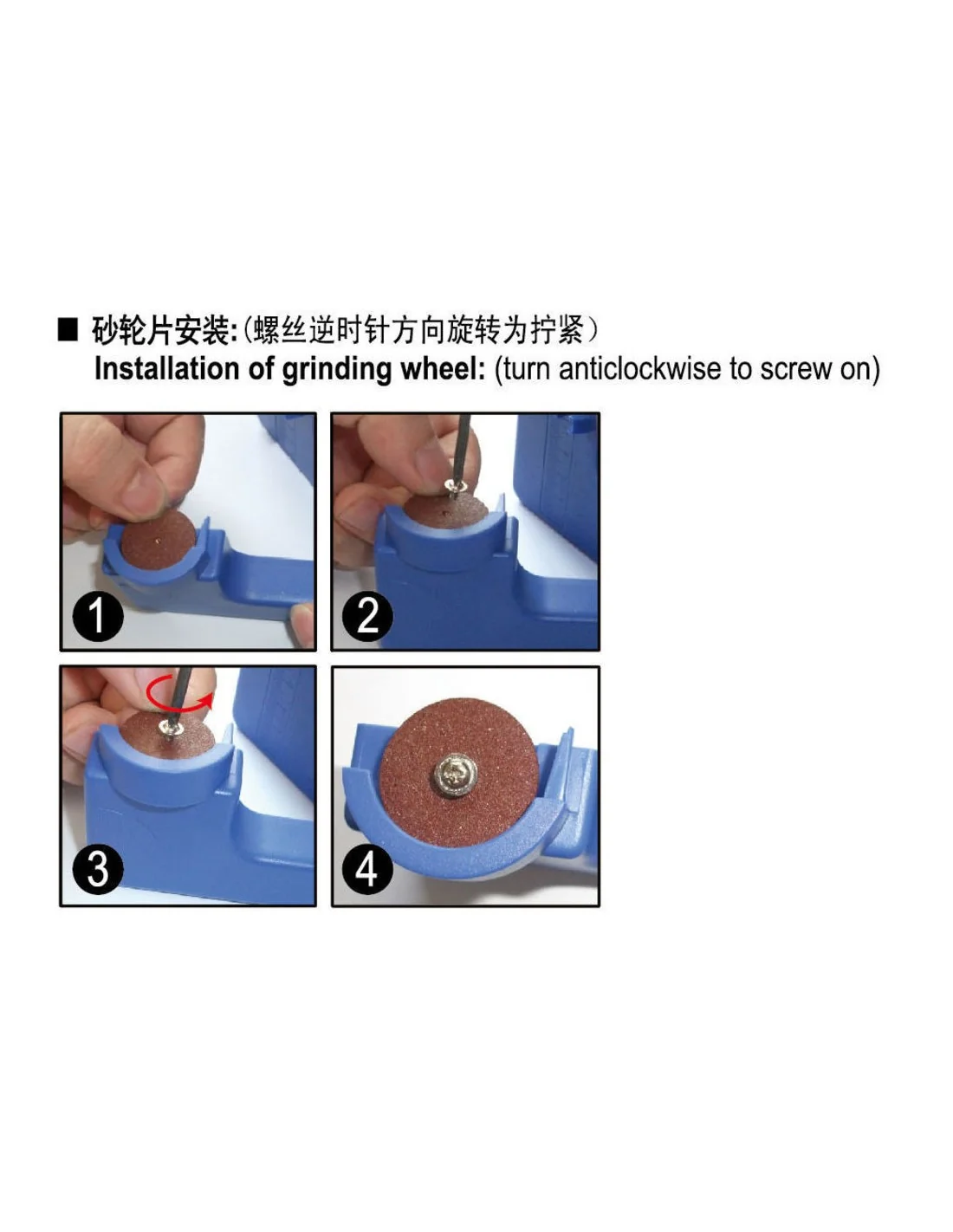 ■ 砂轮片安装:(螺丝逆时针方向旋转为拧紧)
Installation of grinding wheel: (turn anticlockwise to screw on)

1

2

3

4