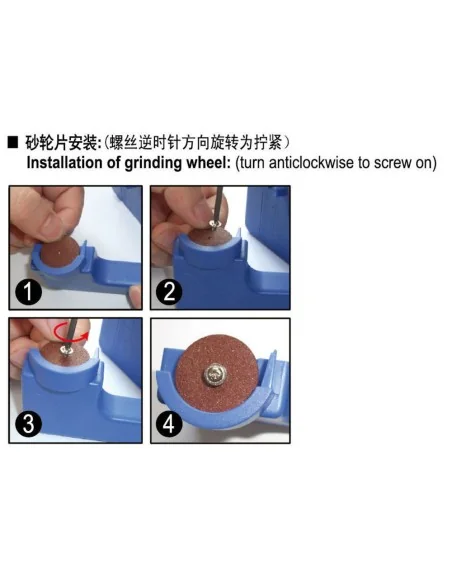 ■ 砂轮片安装:(螺丝逆时针方向旋转为拧紧)
Installation of grinding wheel: (turn anticlockwise to screw on)

1

2

3

4