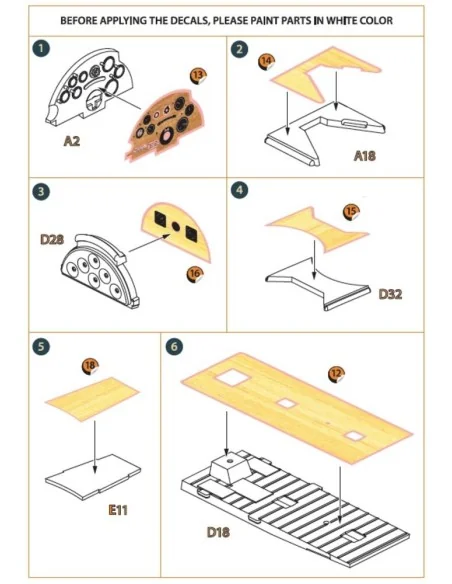 BEFORE APPLYING THE DECALS, PLEASE PAINT PARTS IN WHITE COLOR

1

13

A2

2

14

A18

3

D28

16

4

15

D32

5

18

E11

6

12

D18