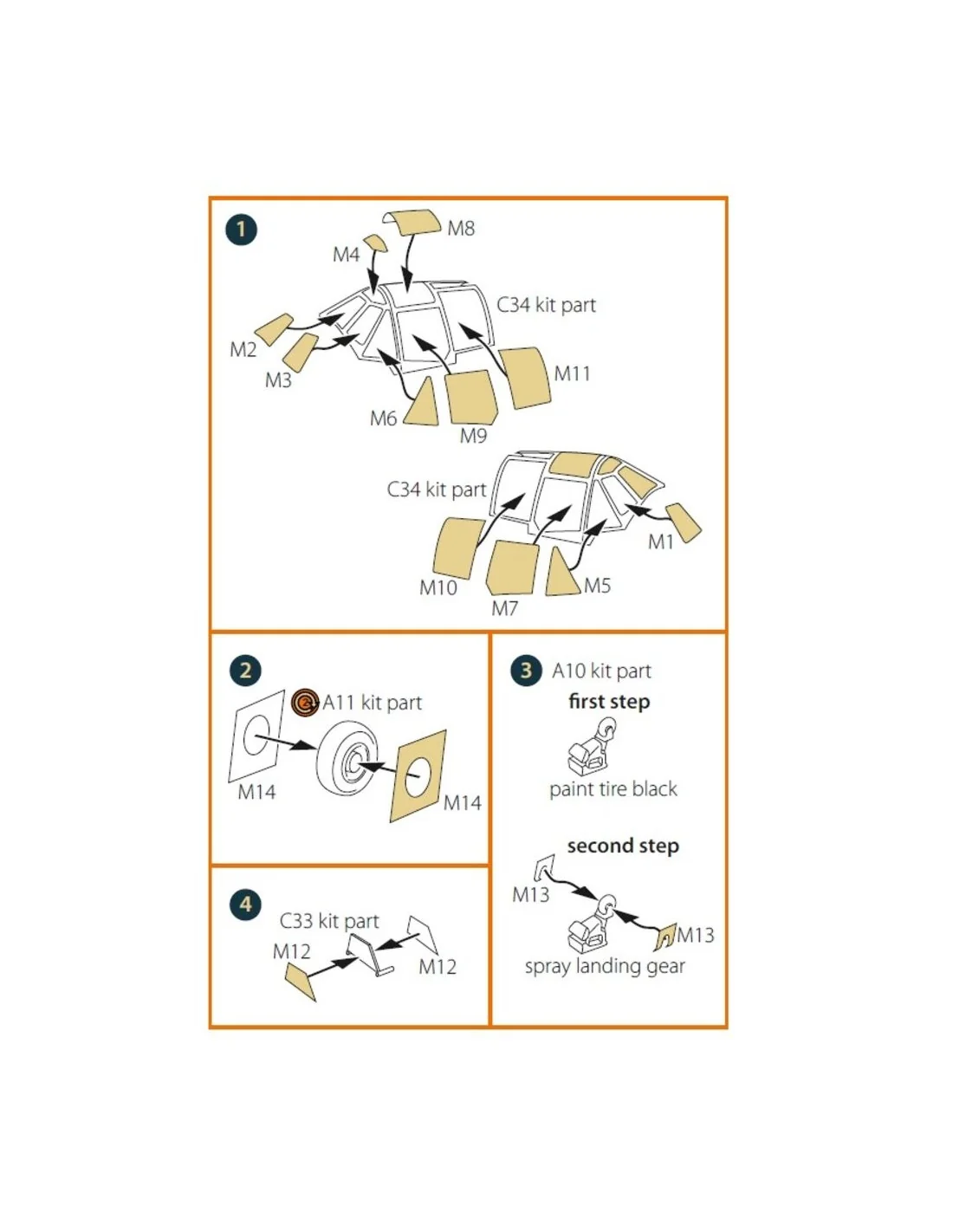 1

M8

M4

C34 kit part

M2

M3

M11

M6

M9

C34 kit part

M1

M10

M7

M5

2

A11 kit part

M14

M14

3

A10 kit part

first step

paint tire black

second step

M13

M13

spray landing gear

4

C33 kit part

M12

M12