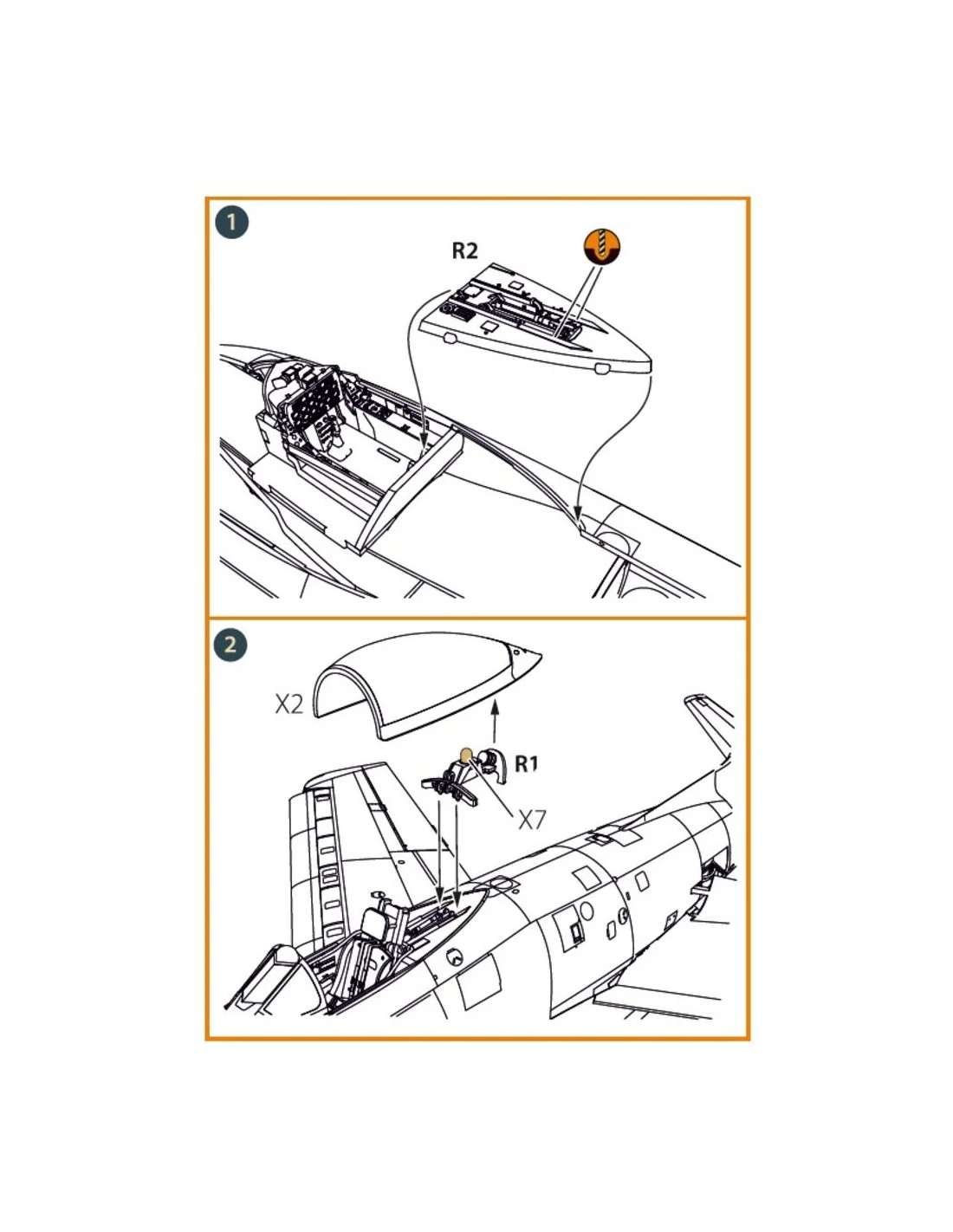 1

R2

2

X2

R1

X7