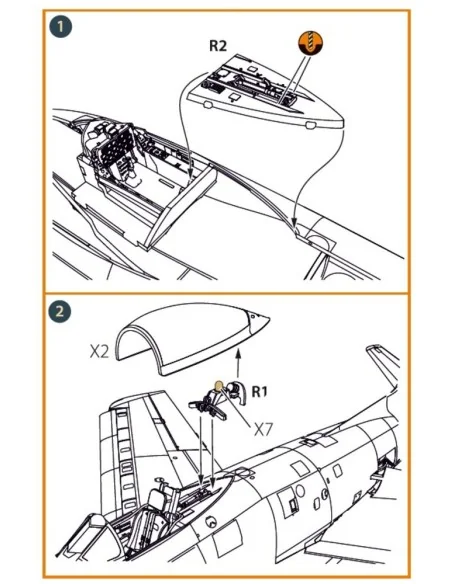 1

R2

2

X2

R1

X7