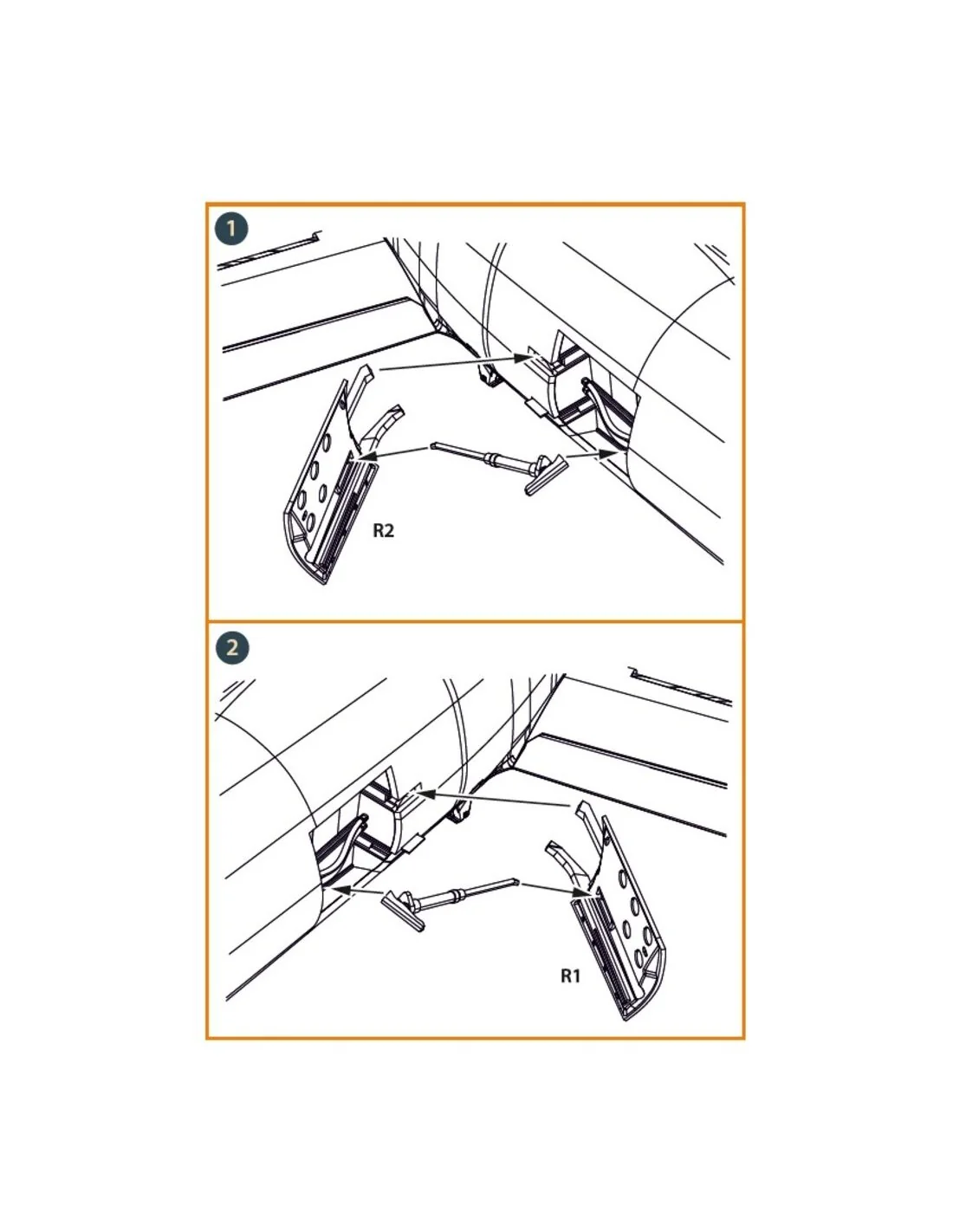 1

R2

2

R1