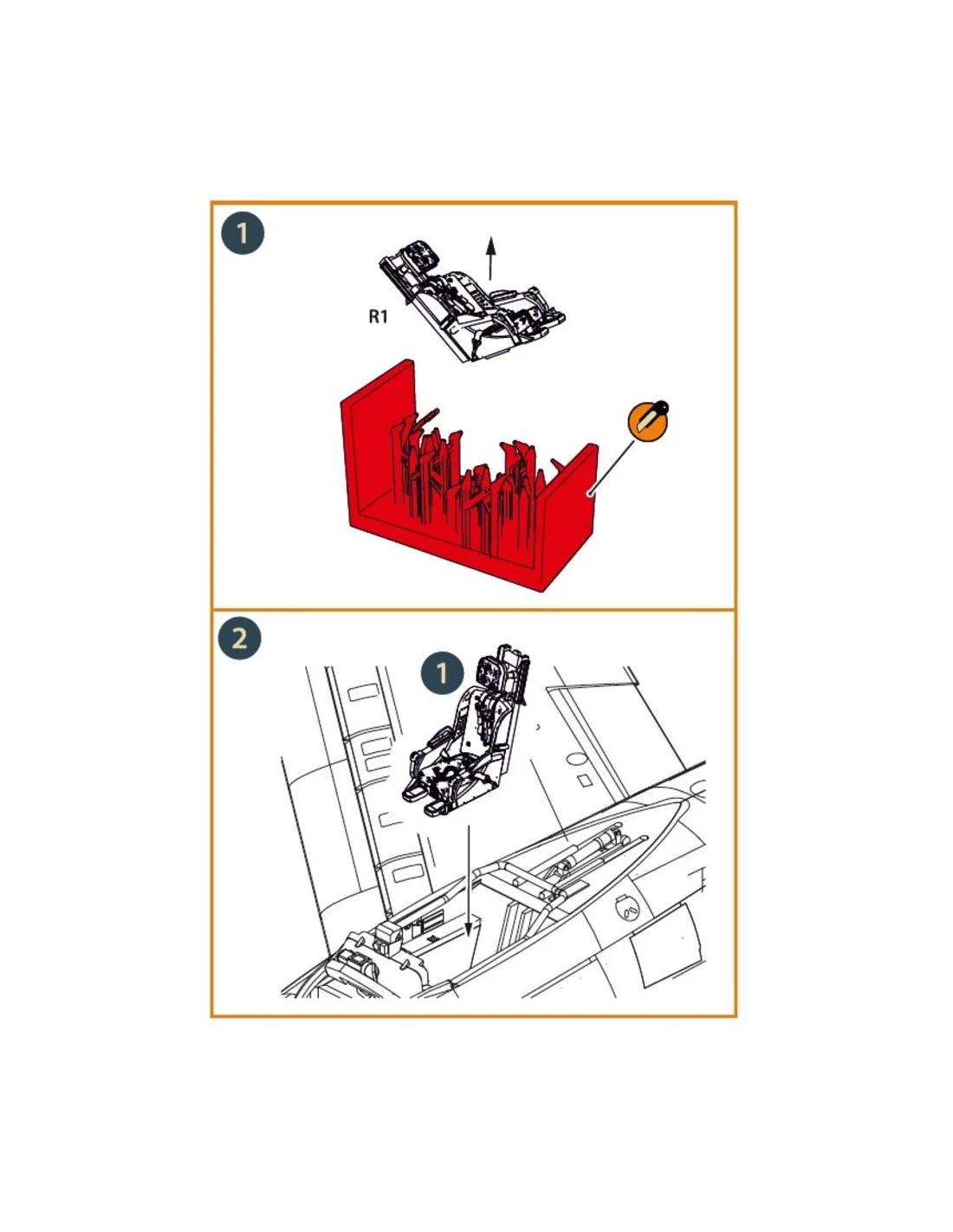 1

R1

2

1