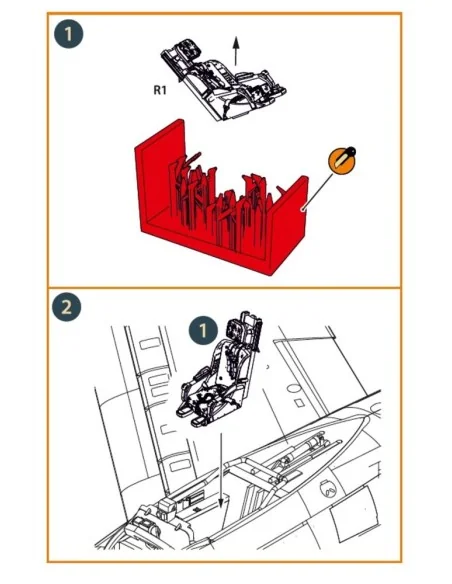 1

R1

2

1