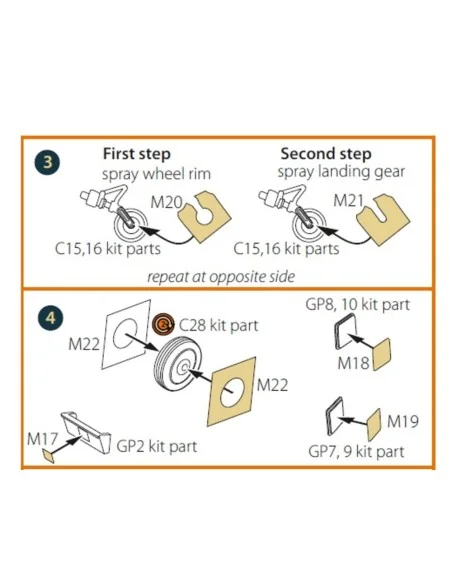 3

First step
spray wheel rim

M20

C15,16 kit parts

Second step
spray landing gear

M21

C15,16 kit parts

repeat at opposite side

4

M22

2

C28 kit part

M22

M17

GP2 kit part

GP8, 10 kit part

M18

M19

GP7, 9 kit part