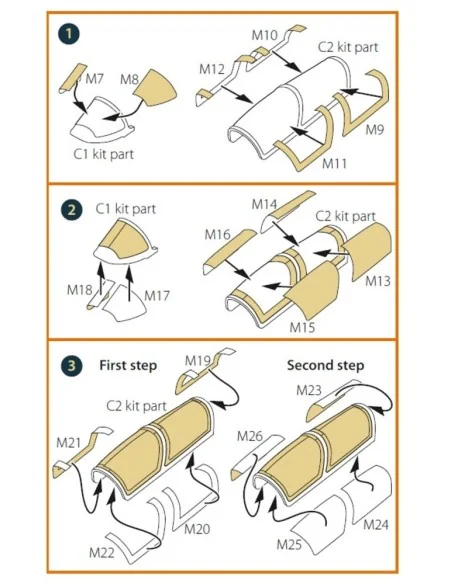 1

M7
M8
C1 kit part
M10
M12
C2 kit part
M9
M11

2

C1 kit part
M18
M17
M14
M16
C2 kit part
M13
M15

3

First step
M19
C2 kit part
M21
M20
M22

Second step
M23
M26
M24
M25