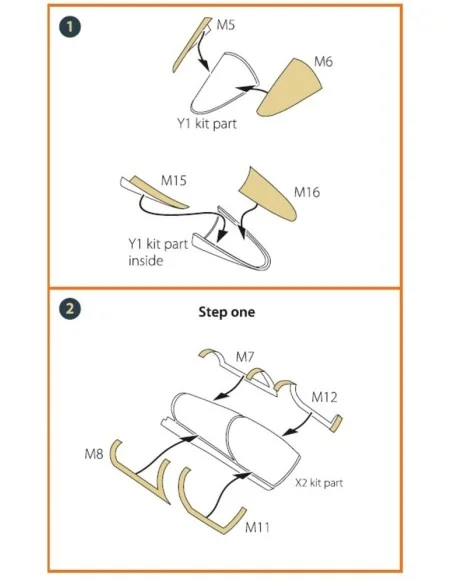 1

M5

M6

Y1 kit part

M15

M16

Y1 kit part inside

2

Step one

M7

M12

M8

X2 kit part

M11