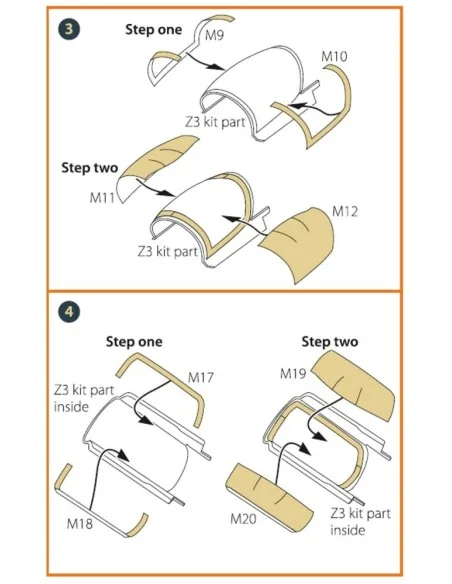 3

Step one

M9

M10

Z3 kit part

Step two

M11

M12

Z3 kit part

4

Step one

M17

Z3 kit part inside

M18

Step two

M19

M20

Z3 kit part inside