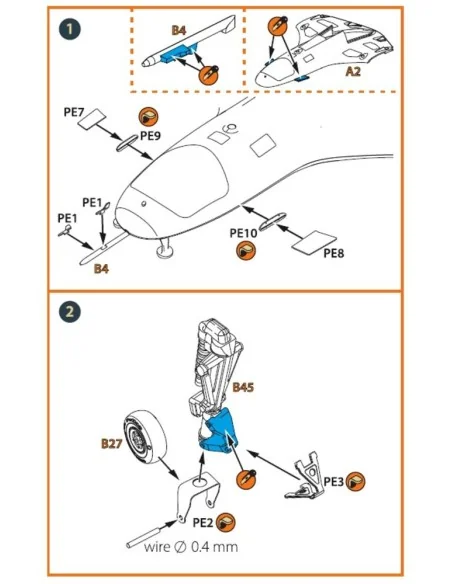 1

B4

A2

PE7

PE9

PE1

PE1

B4

PE10

PE8

2

B45

B27

PE3

PE2

wire ∅ 0.4 mm