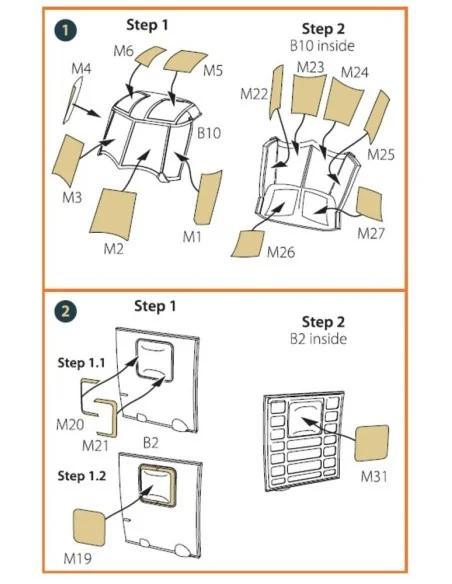 1

Step 1

M6
M5
M4
B10
M3
M2
M1

Step 2
B10 inside

M22
M23
M24
M25
M27
M26

2

Step 1

Step 1.1
M20
M21
B2

Step 1.2
M19

Step 2
B2 inside

M31