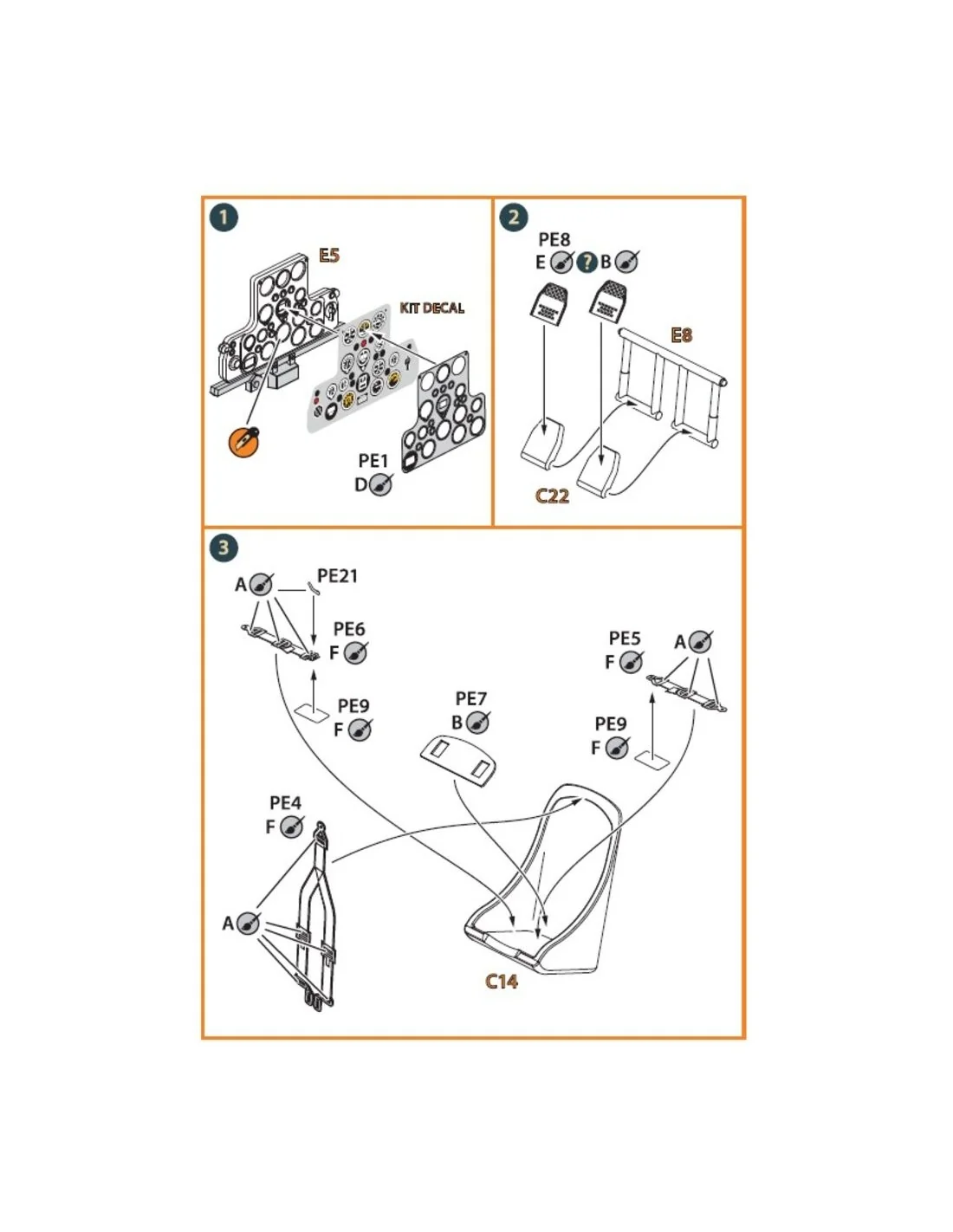 1
E5
KIT DECAL
PE1
D

2
PE8
E ? B
E8
C22

3
A
PE21
PE6
F
PE9
F
PE7
B
PE5
F
A
PE9
F
PE4
F
A
C14