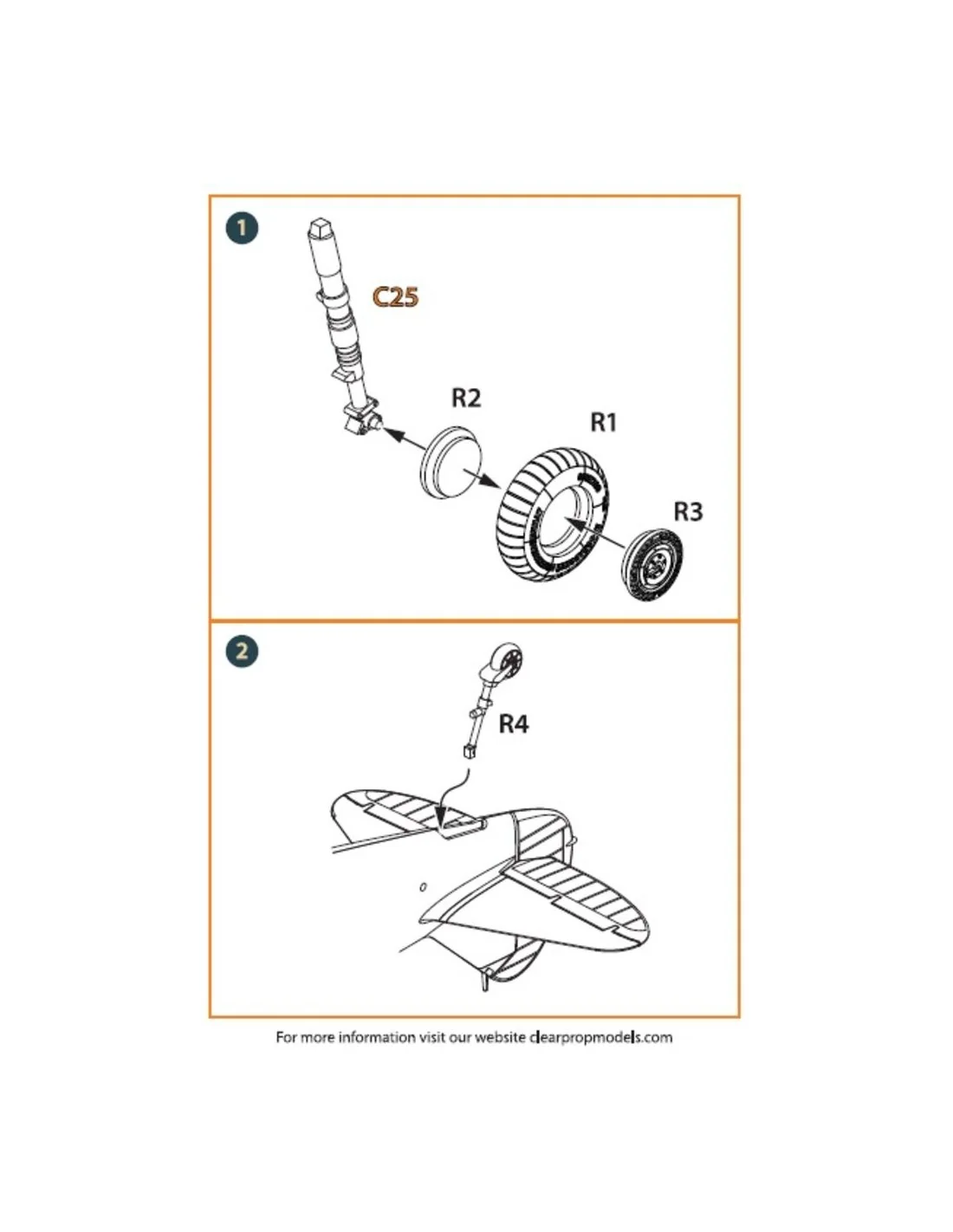 1

C25

R2

R1

R3

2

R4

For more information visit our website clearpropmodels.com