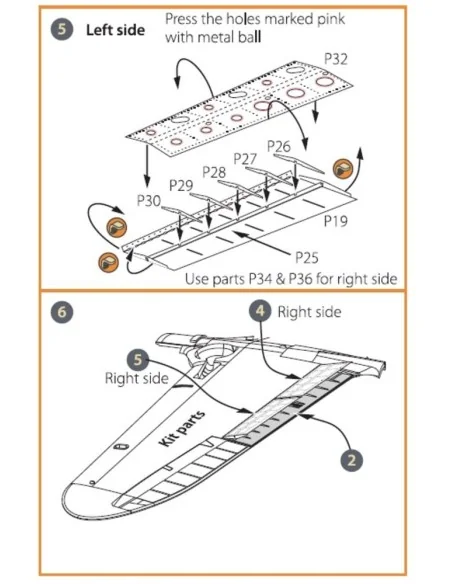 5 Left side

Press the holes marked pink with metal ball

P32

P26

P27

P28

P29

P30

P19

P25

Use parts P34 & P36 for right side

6

4 Right side

5 Right side

Kit parts

2