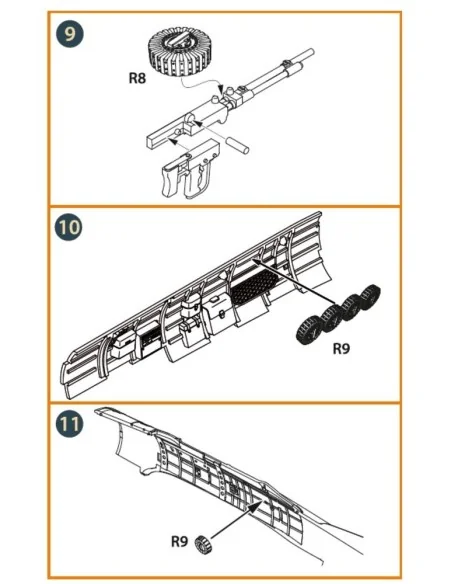 9

R8

10

R9

11

R9