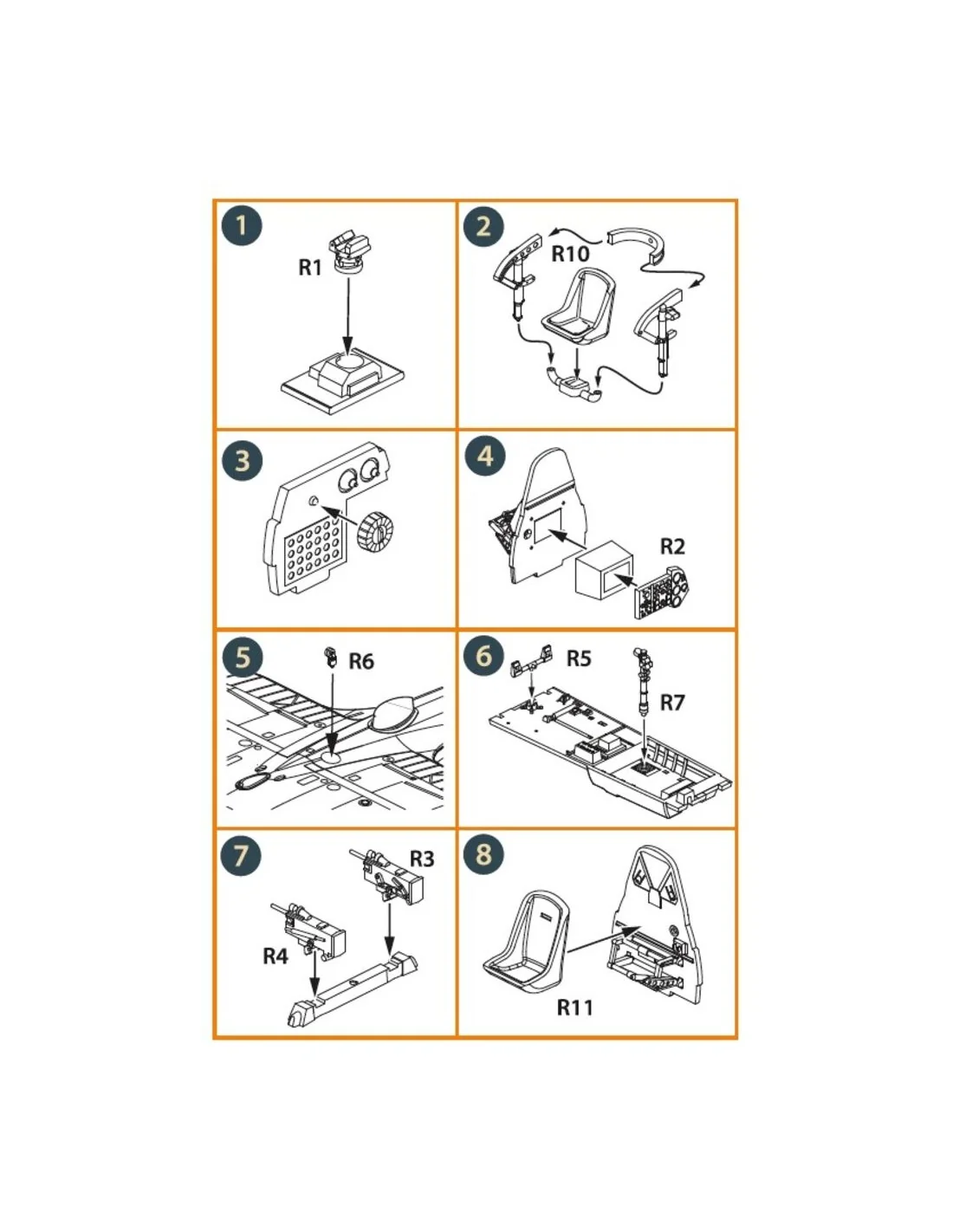 1
R1

2
R10

3

4
R2

5
R6

6
R5
R7

7
R3
R4

8
R11