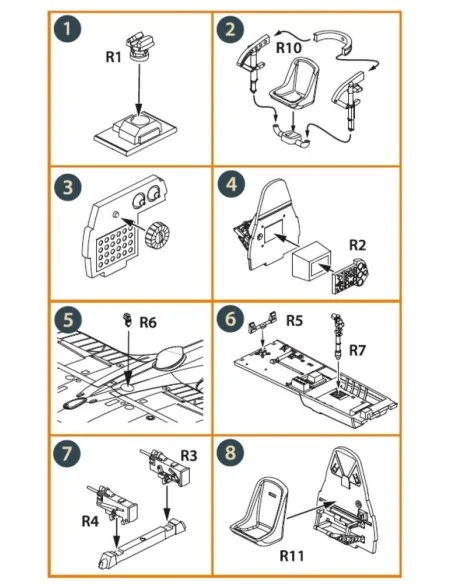 1
R1

2
R10

3

4
R2

5
R6

6
R5
R7

7
R3
R4

8
R11