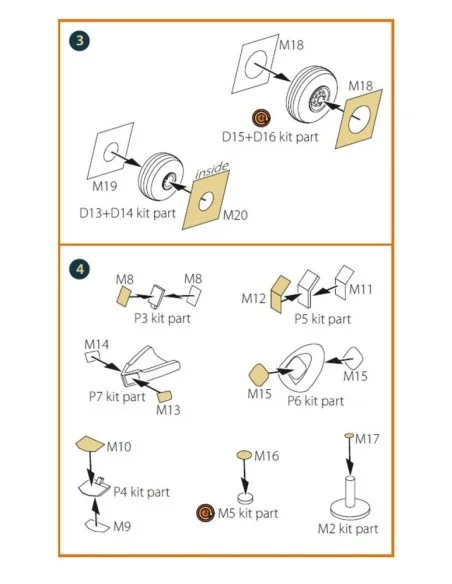 3

M18

M18

D15+D16 kit part

M19

inside

D13+D14 kit part

M20

4

M8

M8

P3 kit part

M12

M11

P5 kit part

M14

P7 kit part

M13

M15

M15

P6 kit part

M10

P4 kit part

M9

M16

M5 kit part

M17

M2 kit part