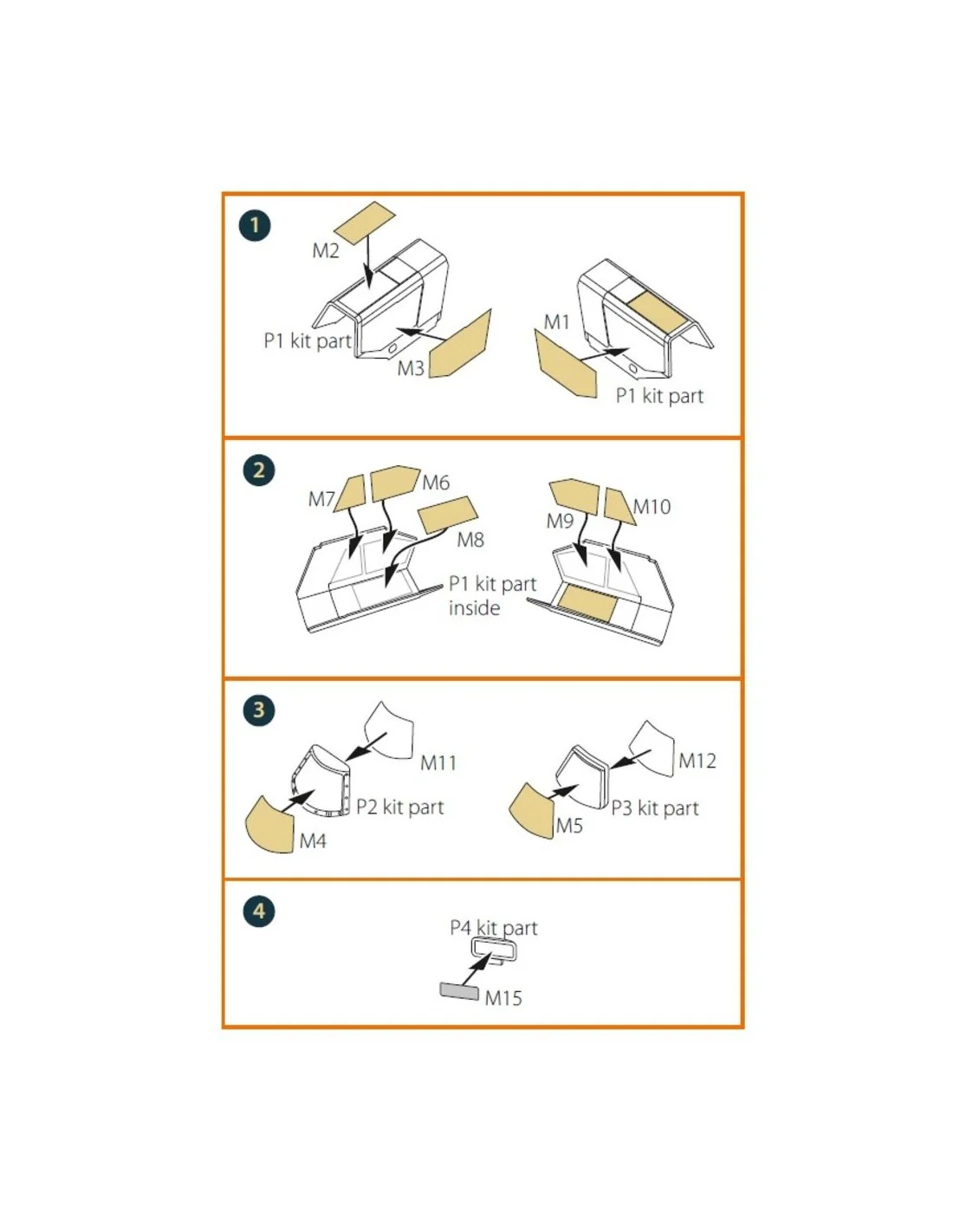 1

M2

P1 kit part

M3

M1

P1 kit part

2

M7

M6

M8

P1 kit part inside

M9

M10

3

M11

P2 kit part

M4

M12

P3 kit part

M5

4

P4 kit part

M15