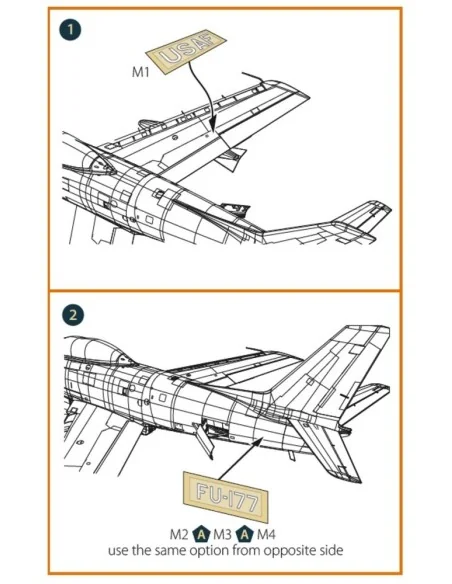 1

USAF

M1

2

FU-177

M2 A M3 A M4
use the same option from opposite side