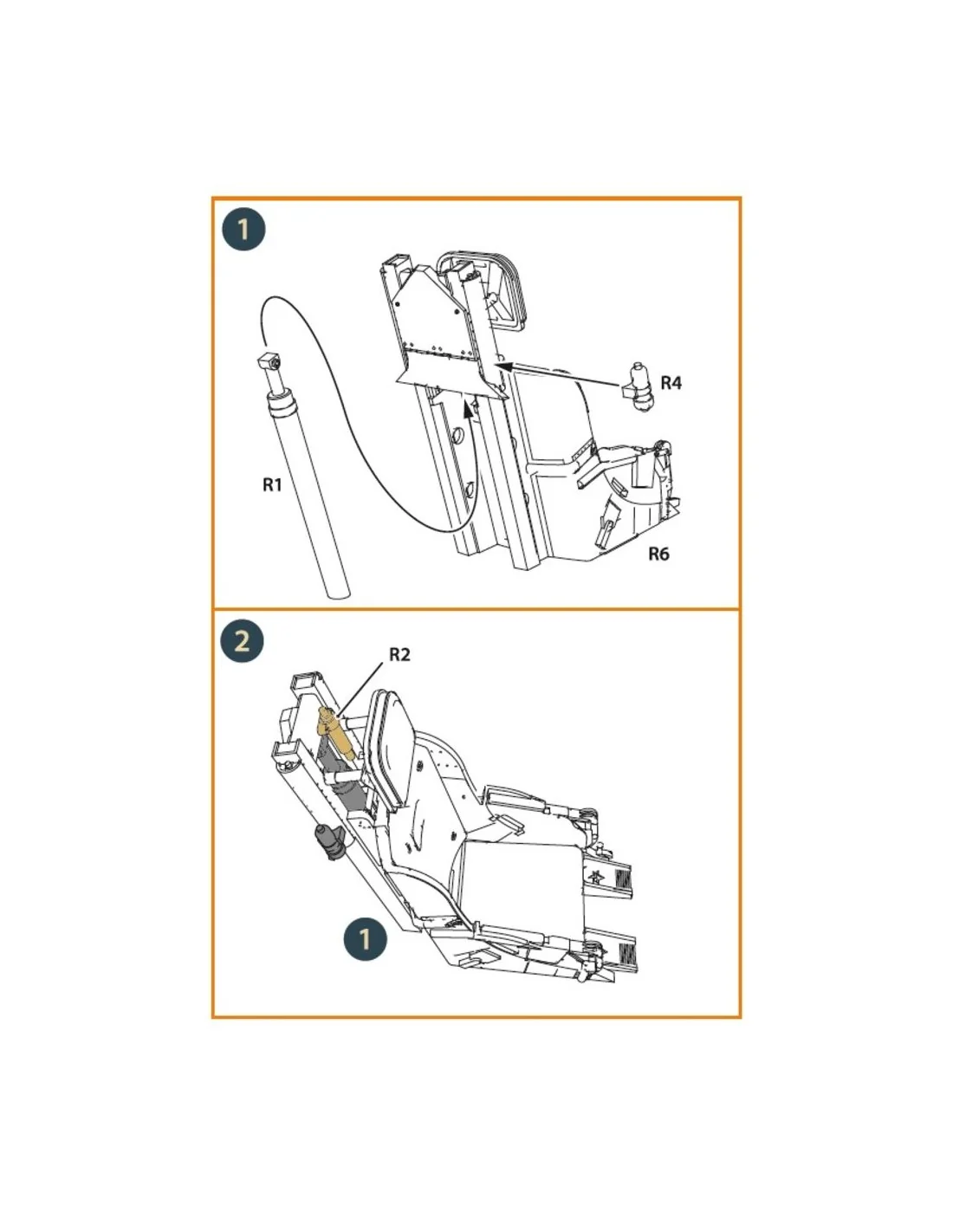 1

R4

R1

R6

2

R2

1