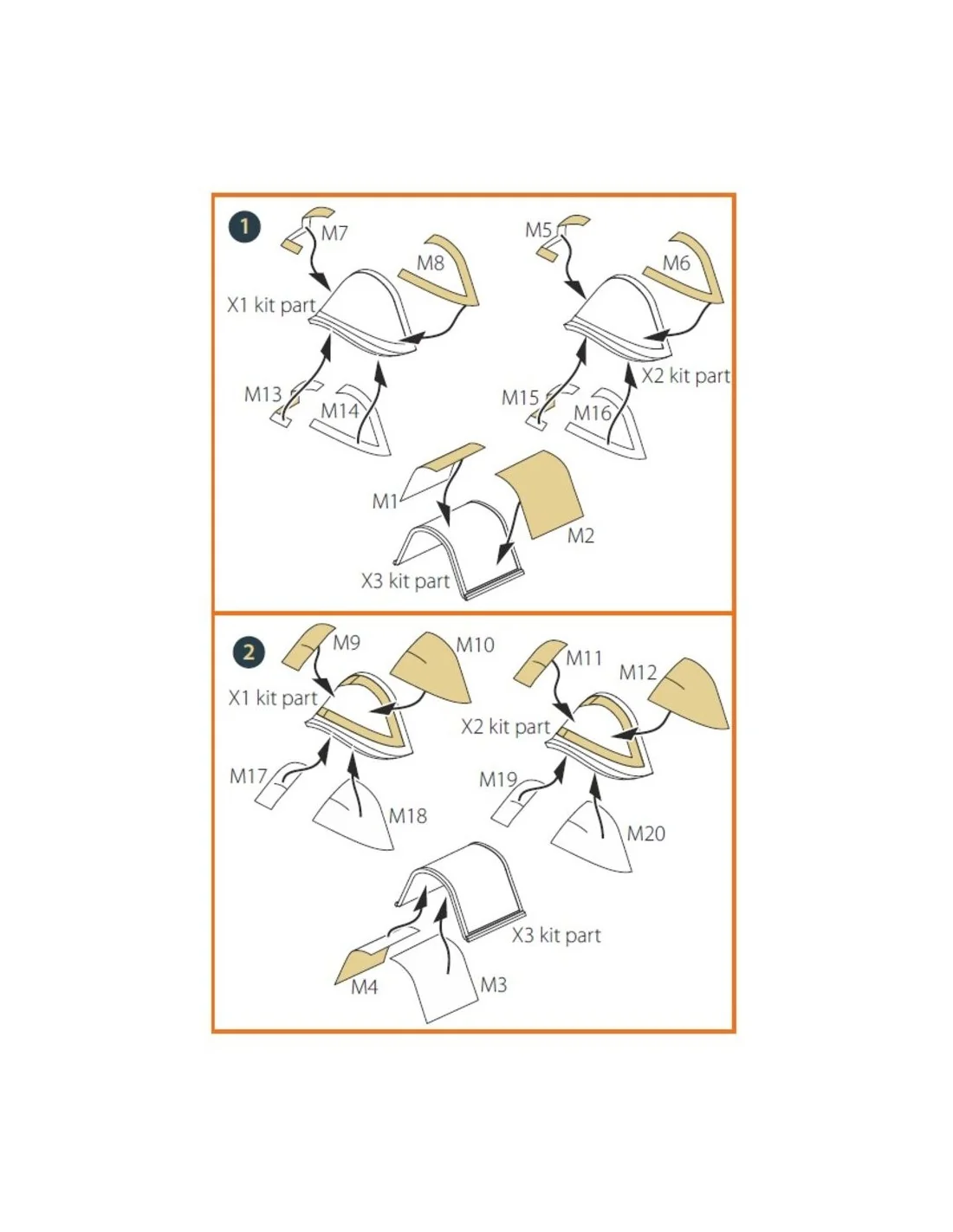 1

M7
M8
X1 kit part
M13
M14
M5
M6
X2 kit part
M15
M16
M1
M2
X3 kit part

2

M9
M10
X1 kit part
M17
M18
M11
M12
X2 kit part
M19
M20
X3 kit part
M4
M3