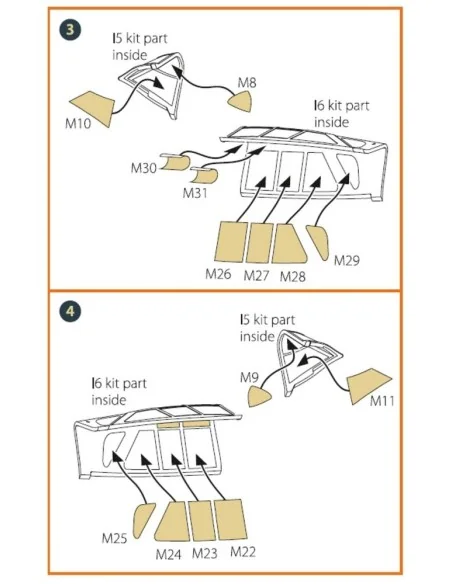 3

I5 kit part inside

M8

M10

I6 kit part inside

M30

M31

M26 M27 M28

M29

4

I5 kit part inside

M9

M11

I6 kit part inside

M25

M24 M23 M22