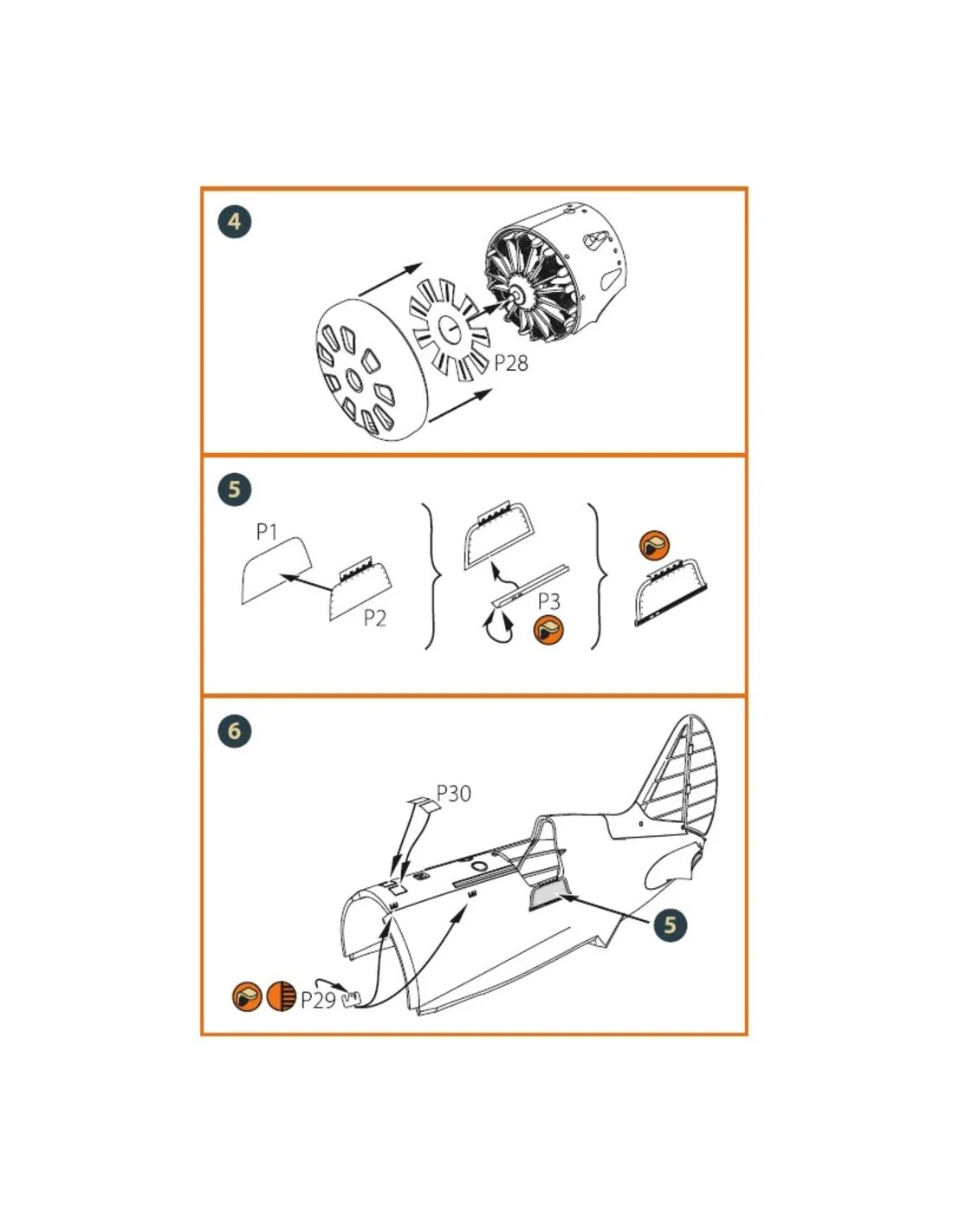 4

P28

5

P1

P2

P3

6

P30

5

P29