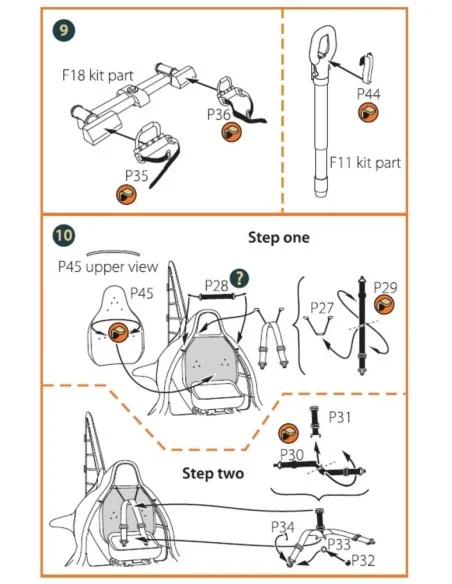 9

F18 kit part

P36

P35

P44

F11 kit part

10

Step one

P45 upper view

P45

P28 ?

P27

P29

P31

P30

Step two

P34

P33

P32