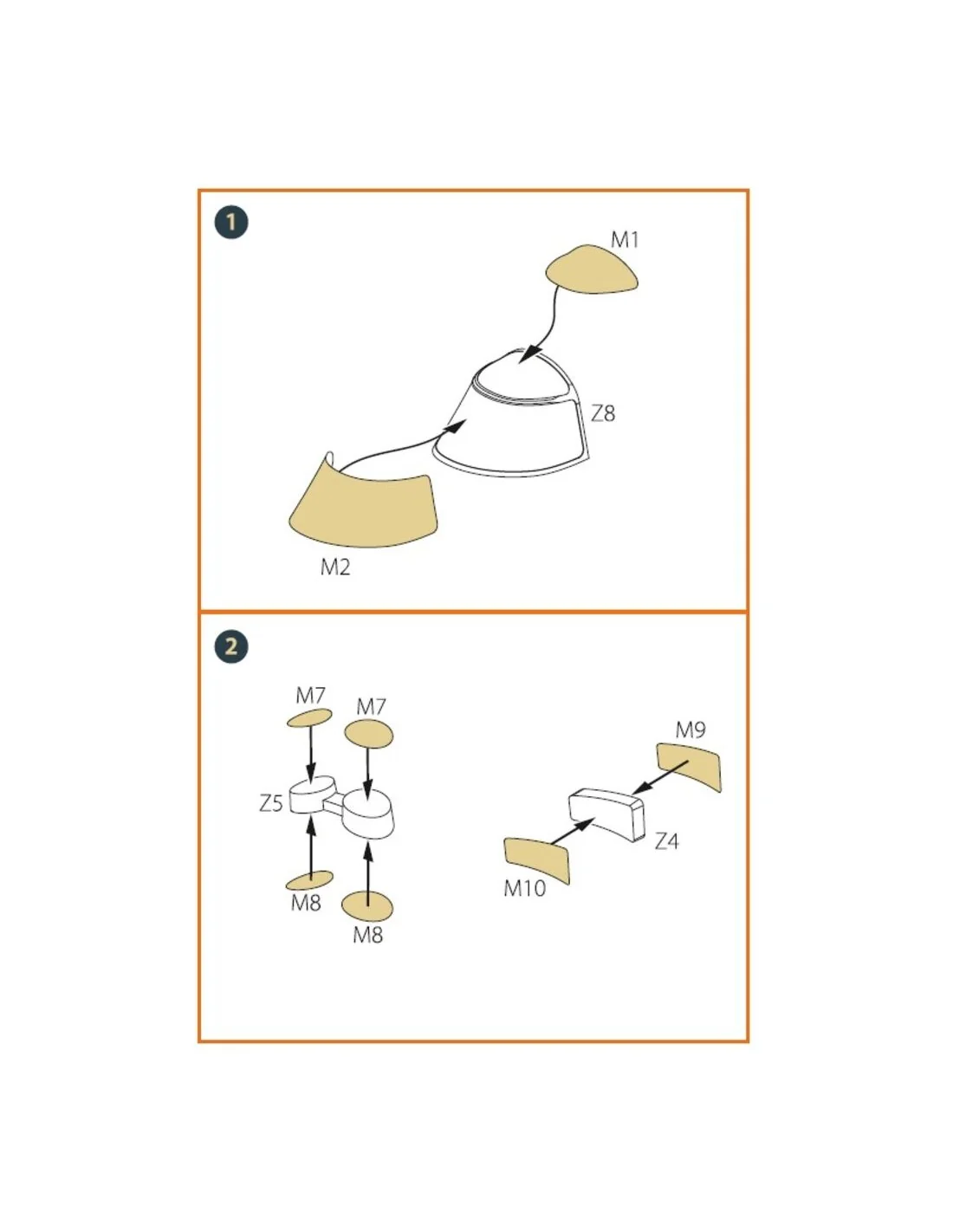 1

M1

Z8

M2

2

M7

M7

Z5

M8

M8

M9

Z4

M10